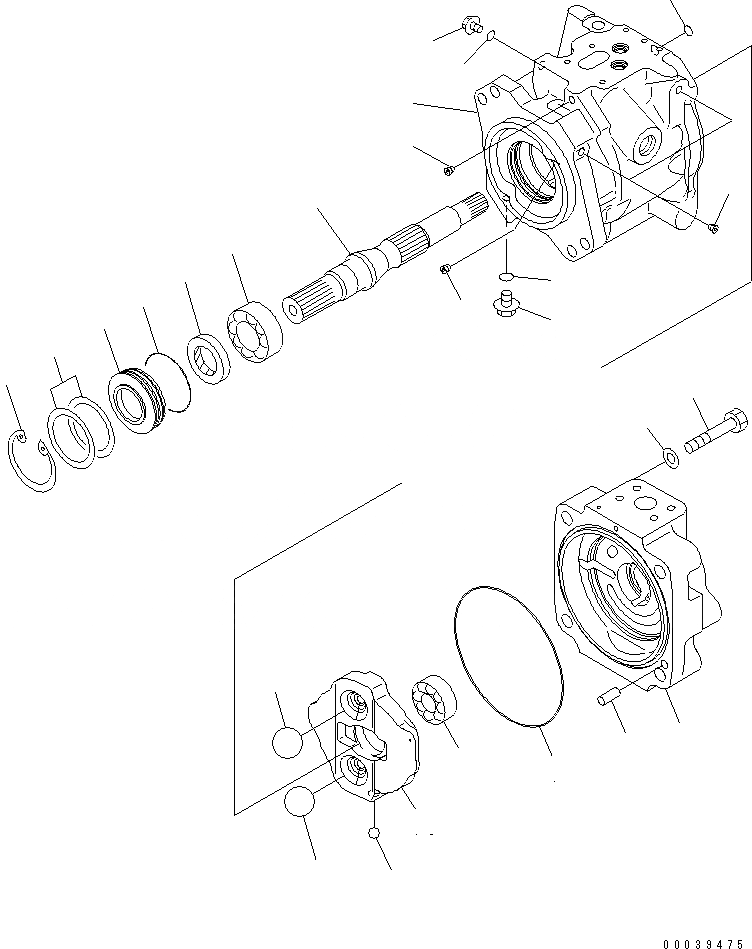 00039475