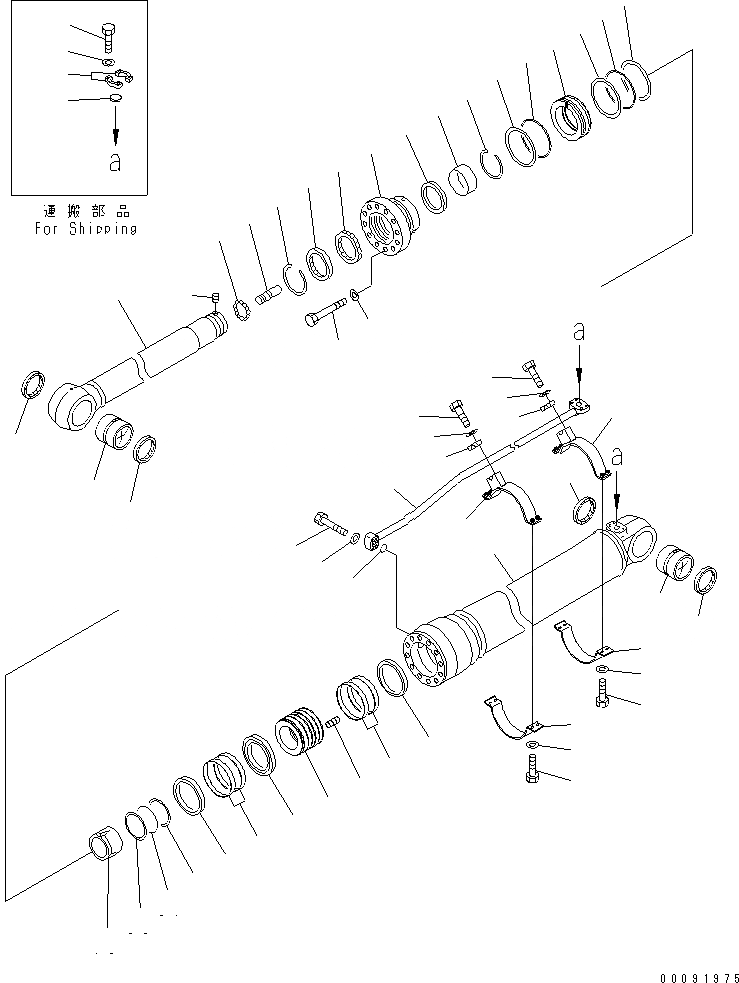 a
運搬部品
For Shipping
a
a
00091975