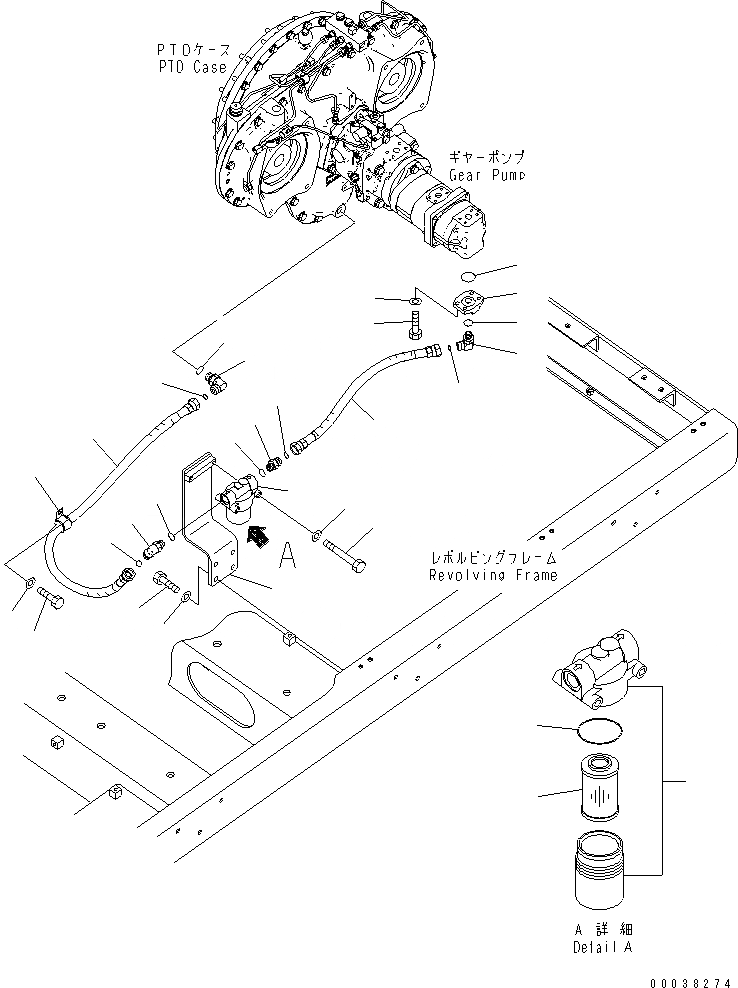 PTOケース
PTO Case

ギヤーポンプ
Gear Pump

A

レボルビングフレーム
Revolving Frame

A 詳細
Detail A

00038274