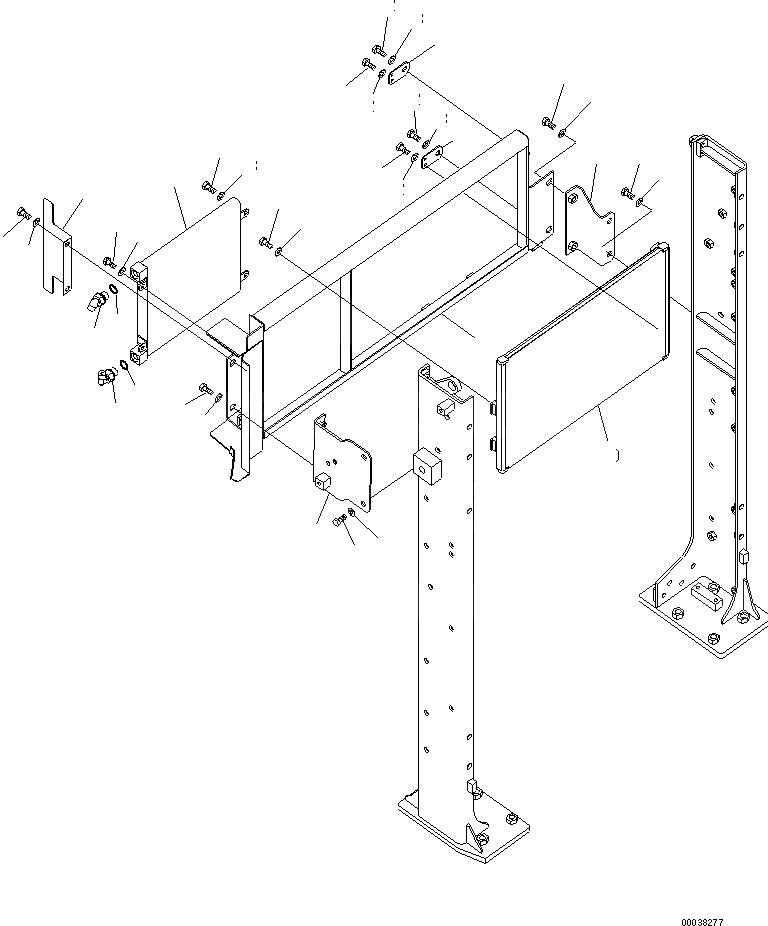 00038277