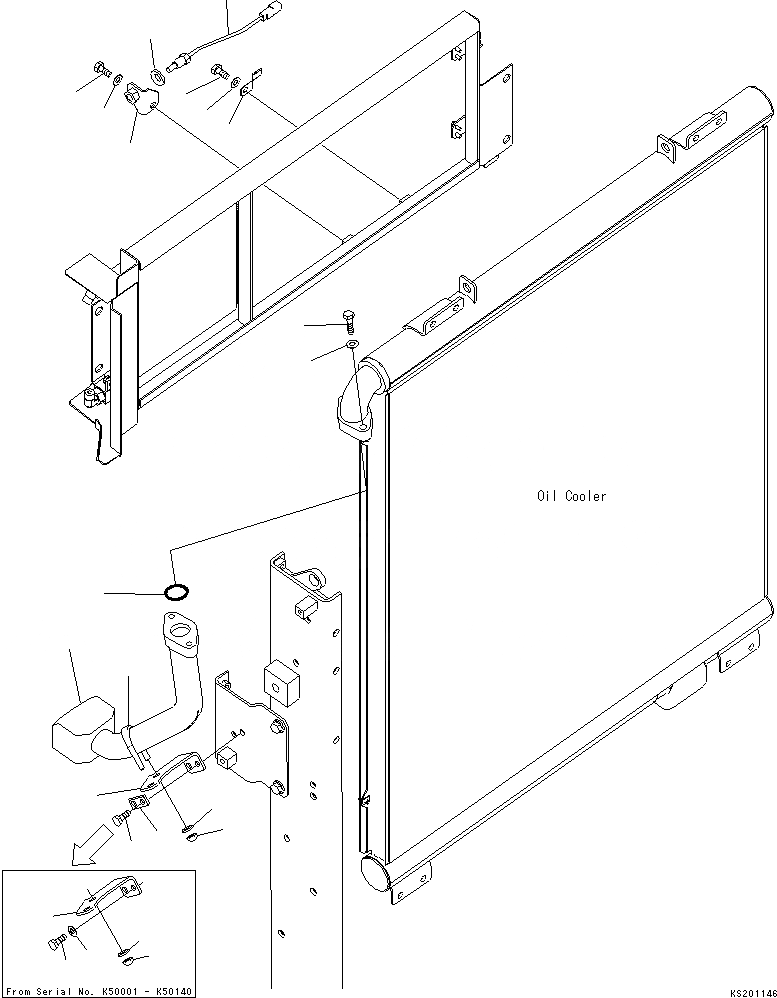 Oil Cooler

From Serial No. K50001 - K50140

KS201146