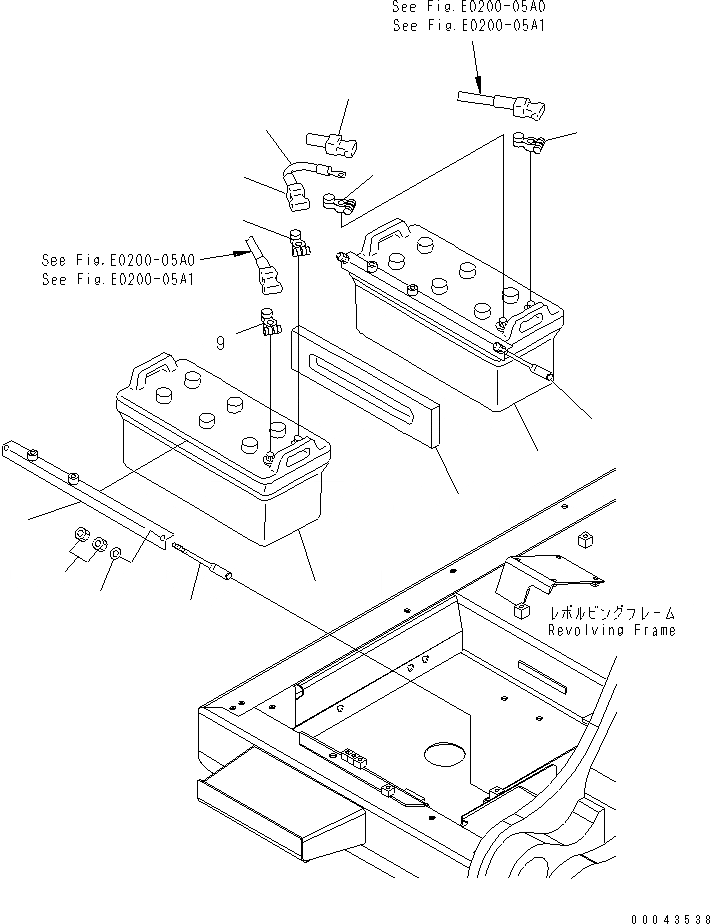 See Fig.E0200-05A0
See Fig.E0200-05A1

See Fig.E0200-05A0
See Fig.E0200-05A1

9

レボルビングフレーム
Revolving Frame

00043538