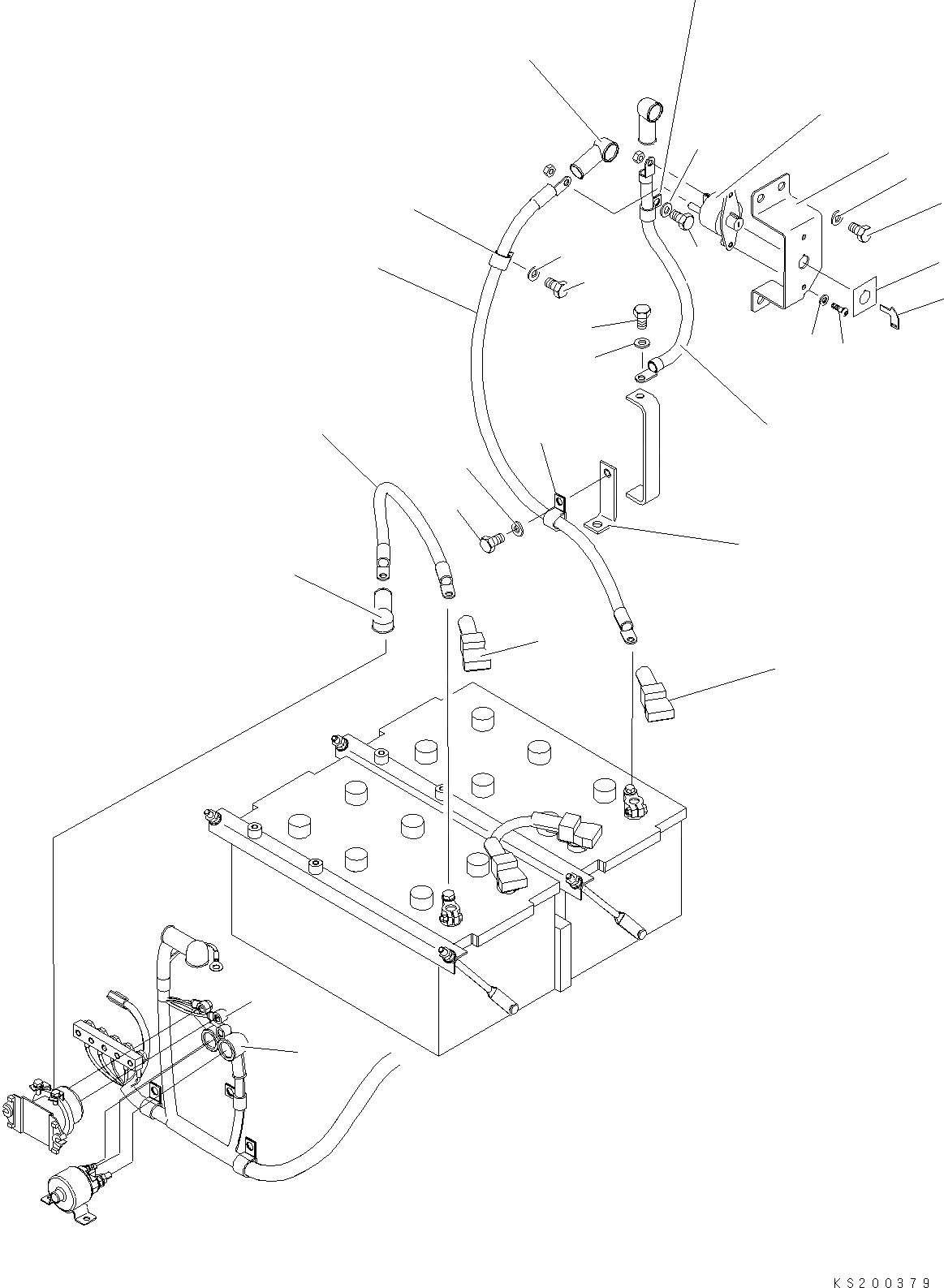 KS200379