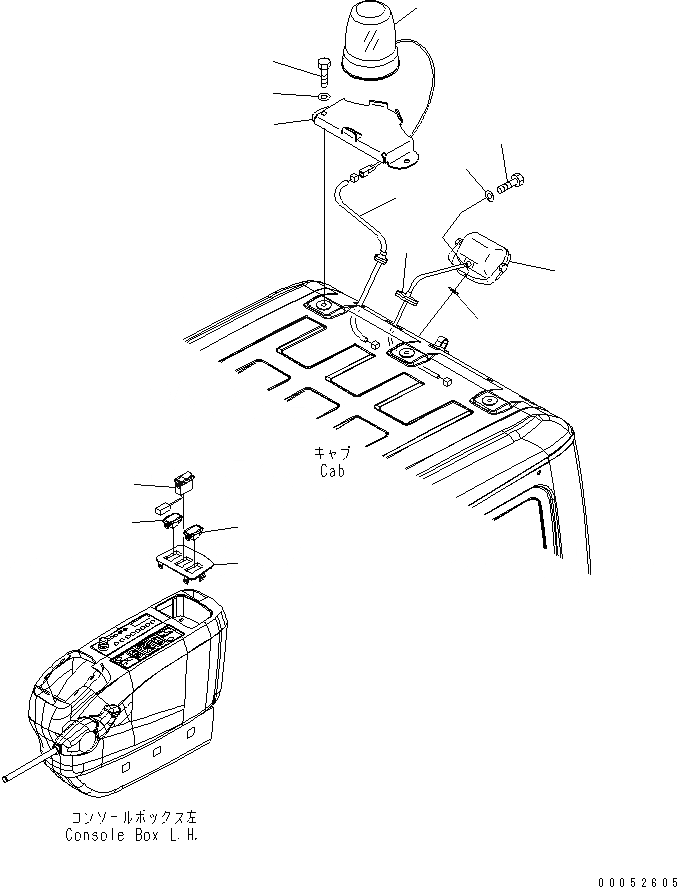 キャブ
Cab

コンソールボックス左
Console Box L.H.

00052605