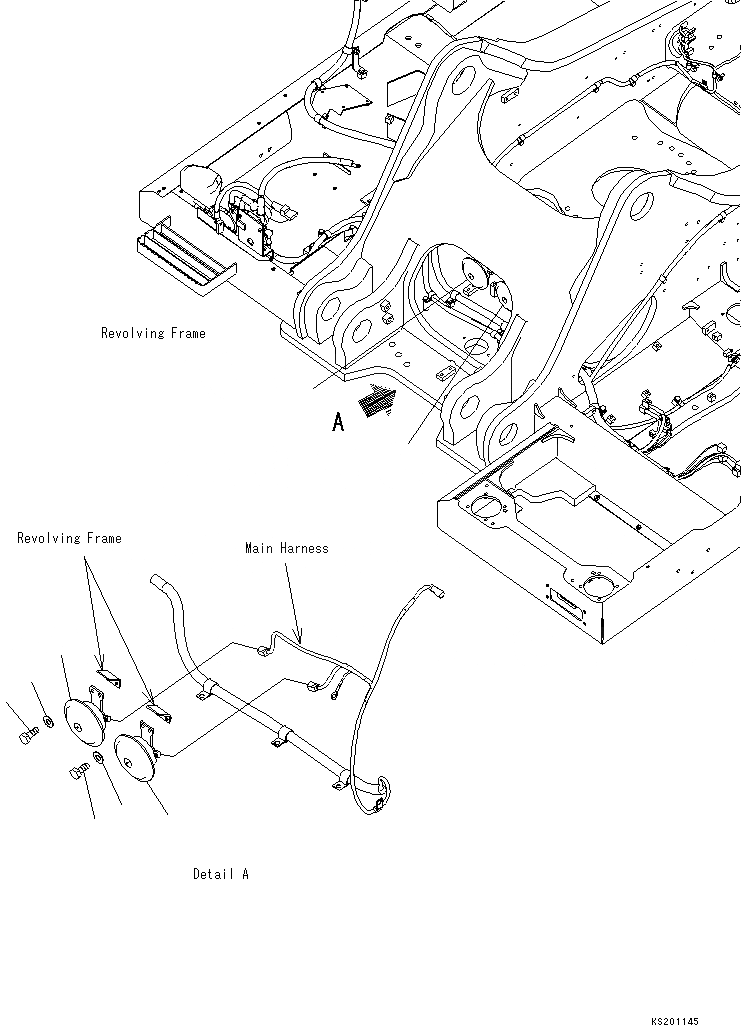 Revolving Frame

A

Revolving Frame

Main Harness

Detail A

KS201145