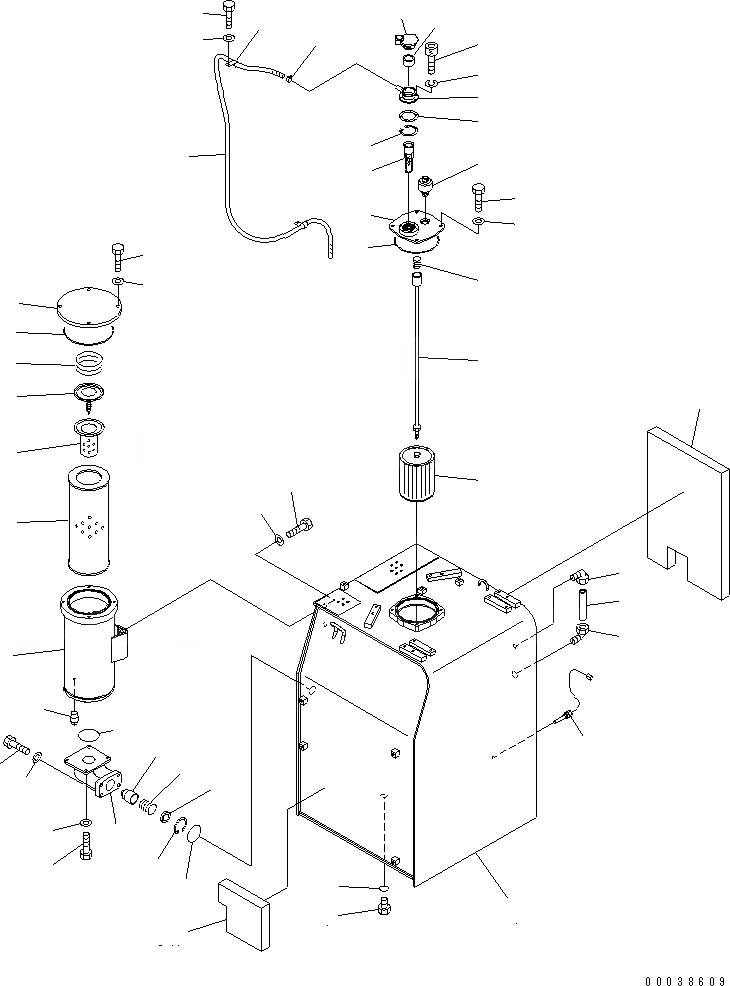 00038609