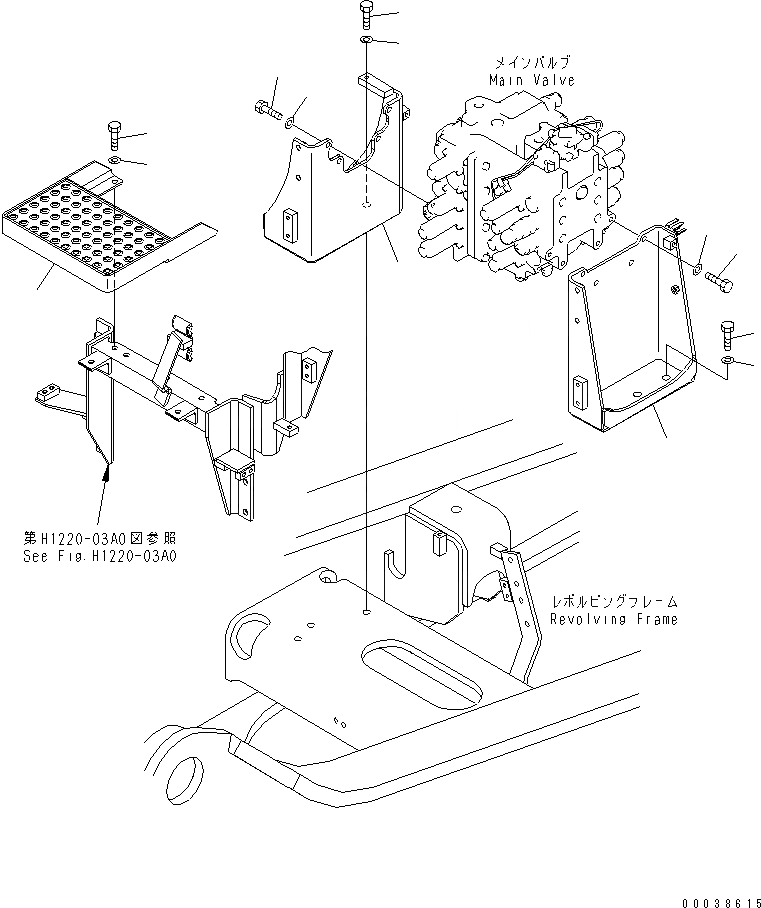 メインバルブ
Main Valve

第H1220-03A0図参照
See Fig.H1220-03A0

レボルビングフレーム
Revolving Frame

00038615