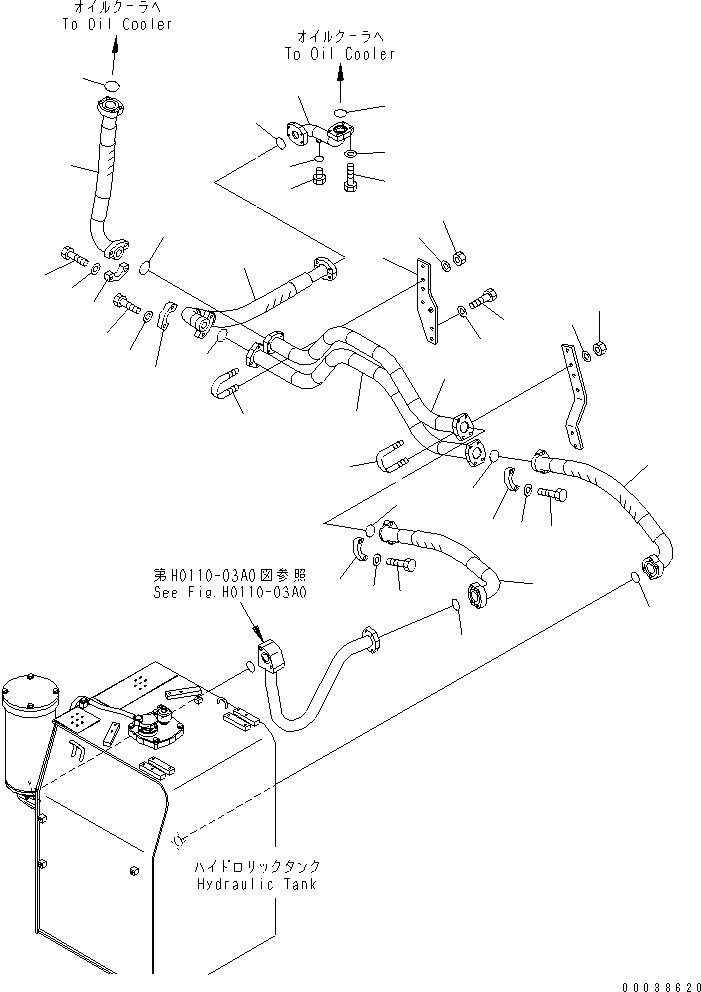 オイルクーラへ
To Oil Cooler

オイルクーラへ
To Oil Cooler

第H0110-03A0図参照
See Fig.H0110-03A0

ハイドロリックタンク
Hydraulic Tank

00038620