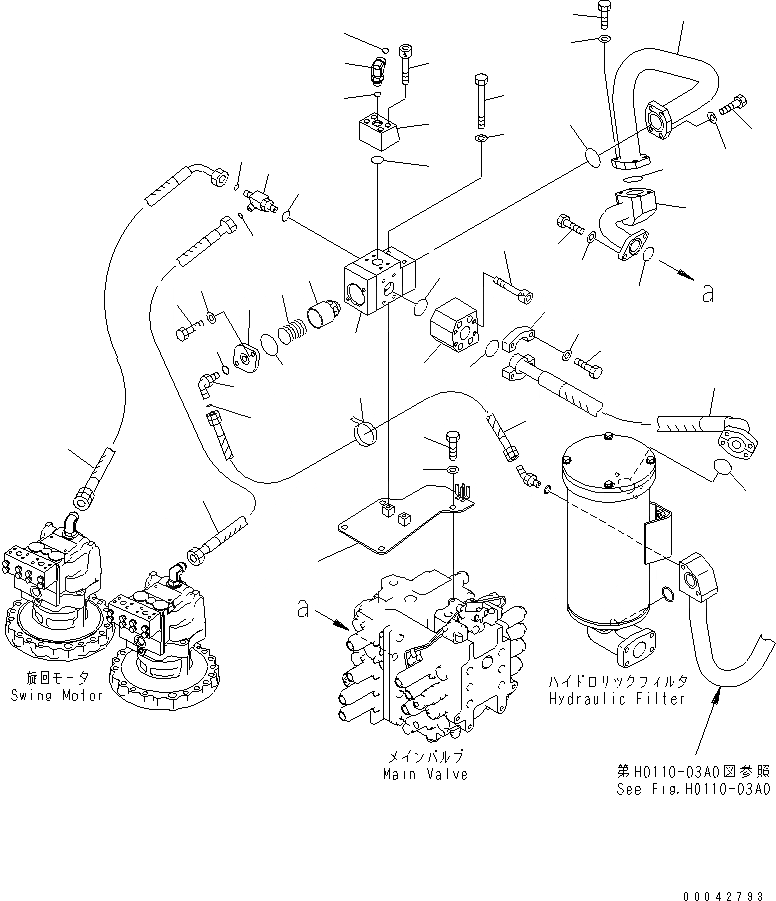 a

a

旋回モータ
Swing Motor

メインバルブ
Main Valve

ハイドロリックフィルタ
Hydraulic Filter

第H0110-03A0図参照
See Fig.H0110-03A0

00042793