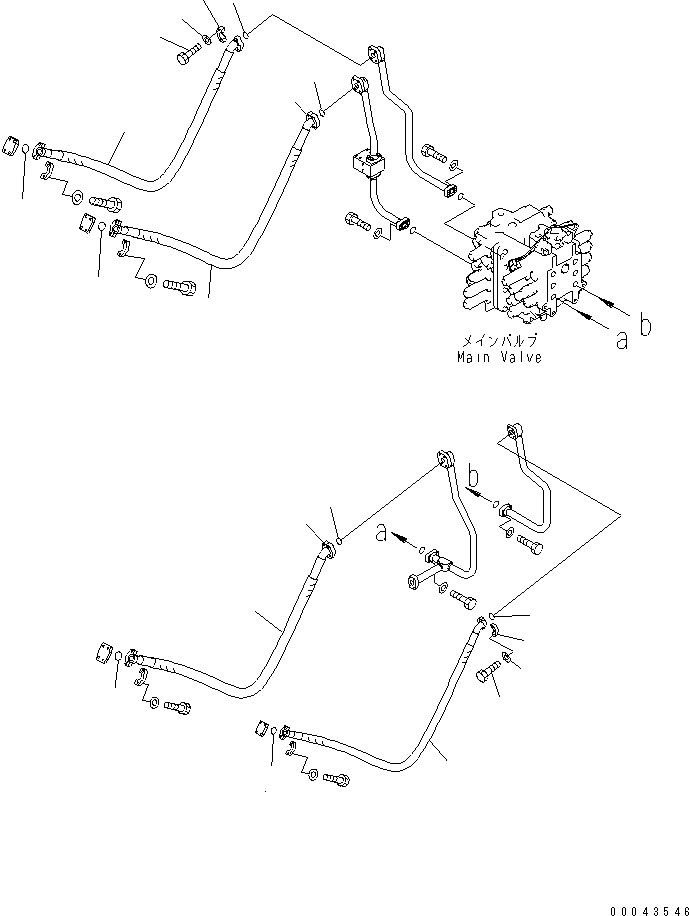 メインバルブ
Main Valve

a b

b

a

00043546