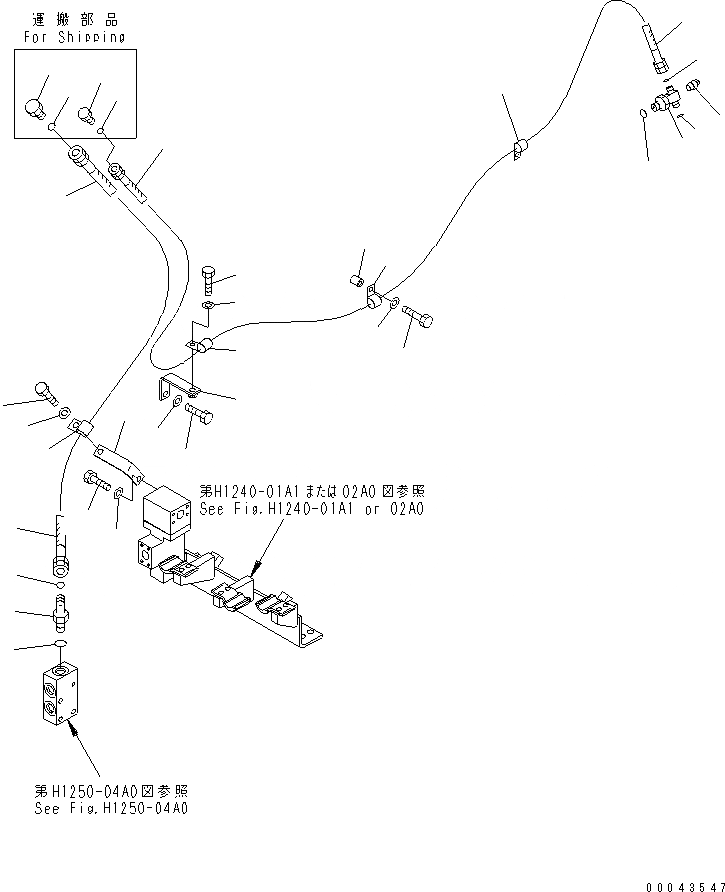 運搬部品
For Shipping

第H1240-01A1または02A0図参照
See Fig.H1240-01A1 or 02A0

第H1250-04A0図参照
See Fig.H1250-04A0

00043547