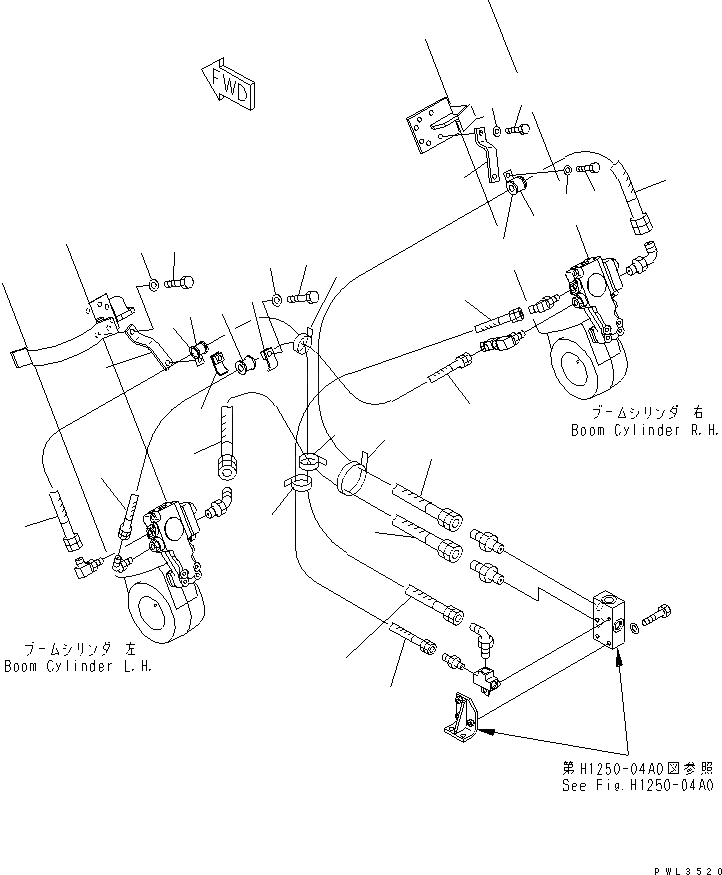 FWD

ブームシリンダ 右
Boom Cylinder R.H.

ブームシリンダ 左
Boom Cylinder L.H.

第H1250-04A0図参照
See Fig.H1250-04A0

PWL3520