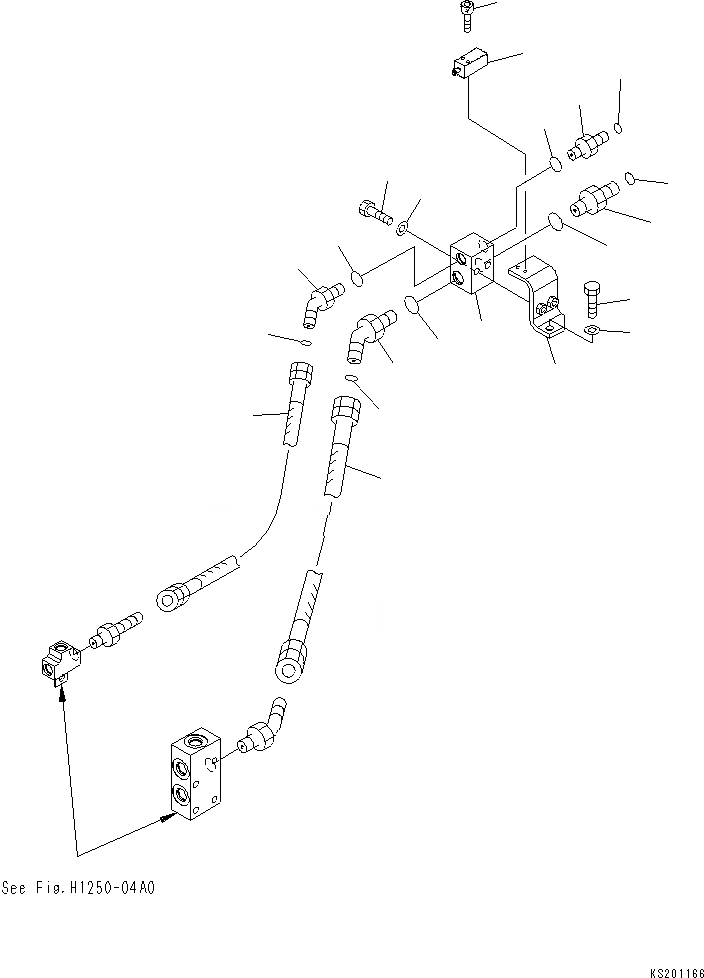 See Fig.H1250-04A0

KS201166