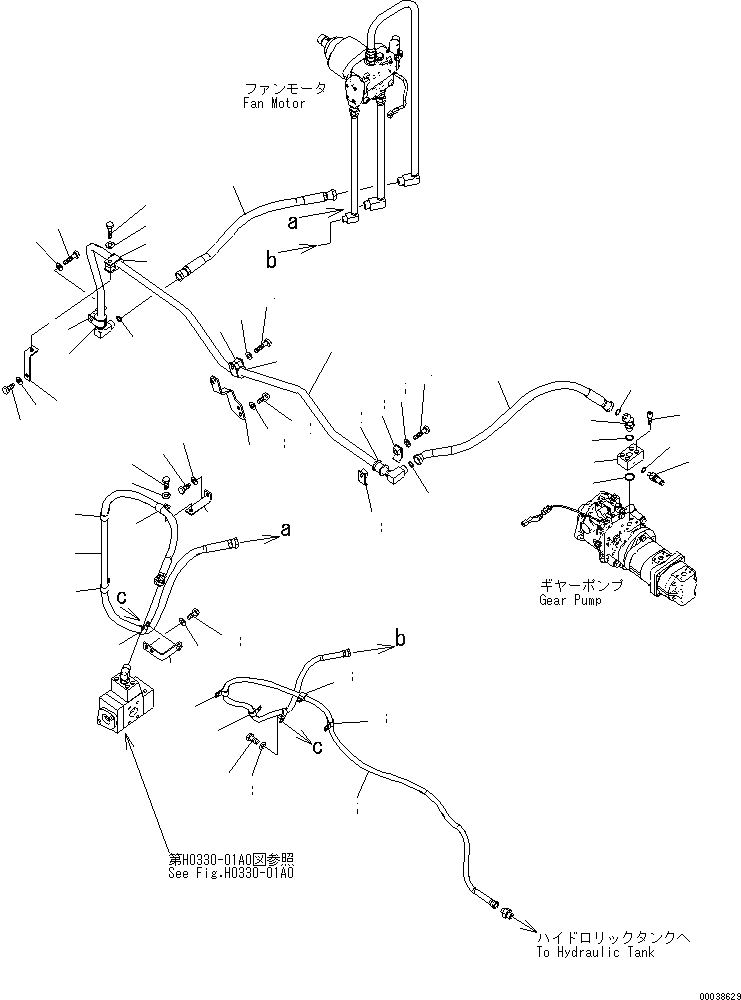 ファンモータ
Fan Motor

a

b

a

c

ギヤーポンプ
Gear Pump

b

c

第H0330-01A0図参照
See Fig.H0330-01A0

ハイドロリックタンクへ
To Hydraulic Tank

00038629