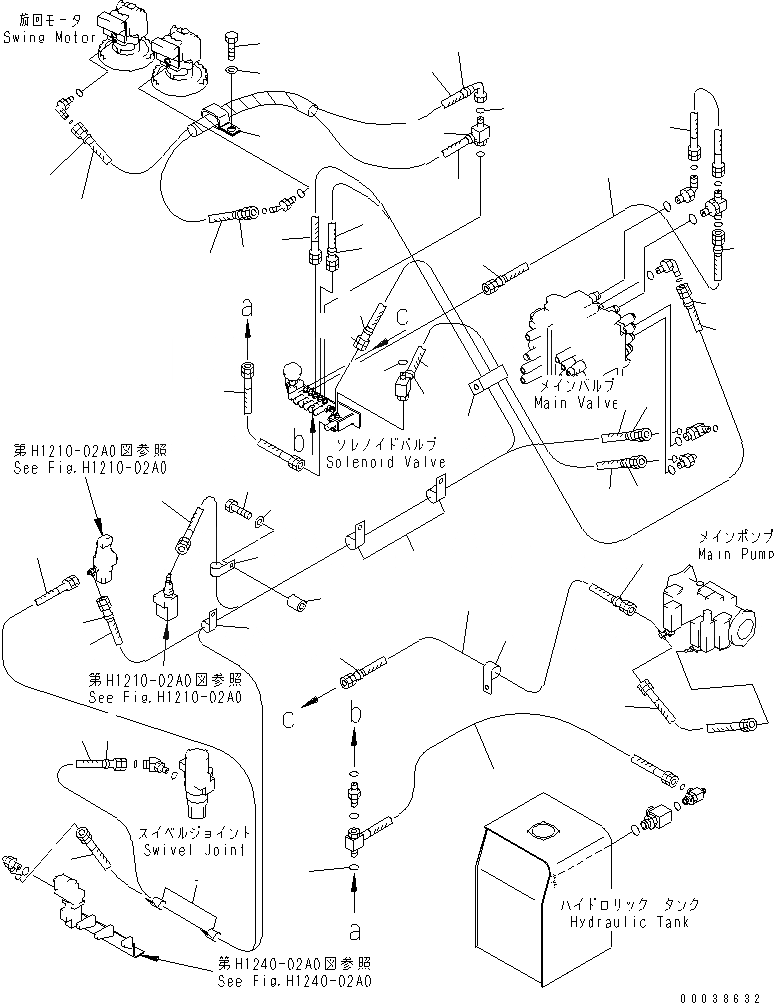 旋回モータ
Swing Motor

a

c

メインバルブ
Main Valve

b

ソレノイドバルブ
Solenoid Valve

第H1210-02A0図参照
See Fig.H1210-02A0

メインポンプ
Main Pump

第H1210-02A0図参照
See Fig.H1210-02A0

c

b

スイベルジョイント
Swivel Joint

a

ハイドロリック タンク
Hydraulic Tank

第H1240-02A0図参照
See Fig.H1240-02A0

00038632