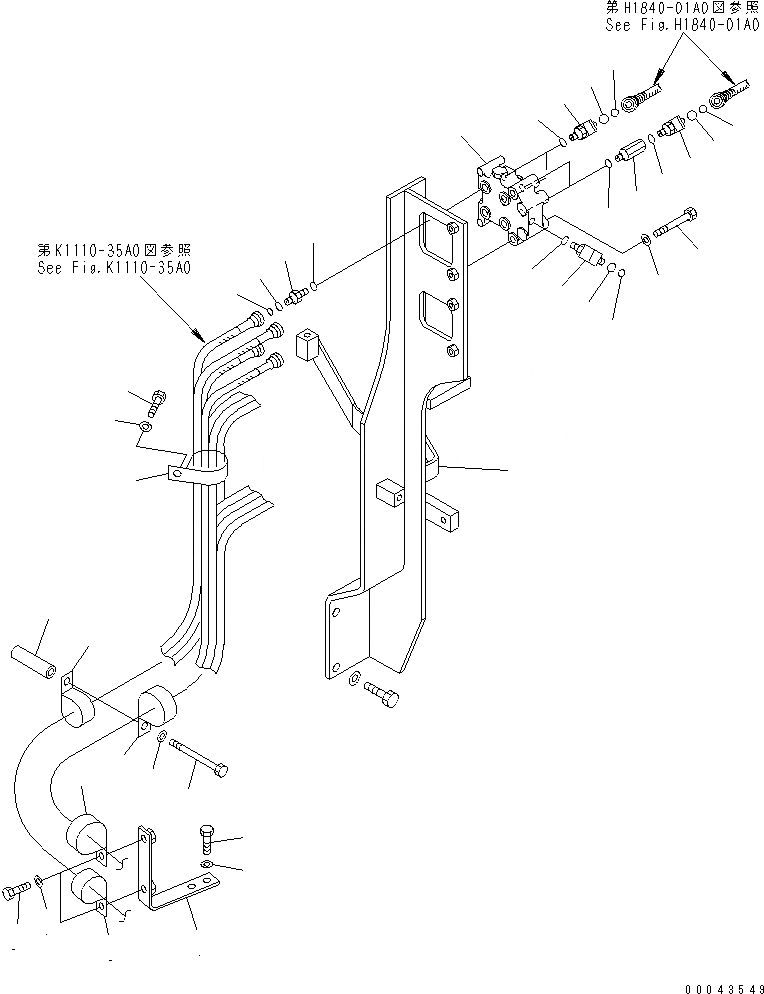 第H1840-01A0図参照
See Fig.H1840-01A0

第K1110-35A0図参照
See Fig.K1110-35A0

00043549