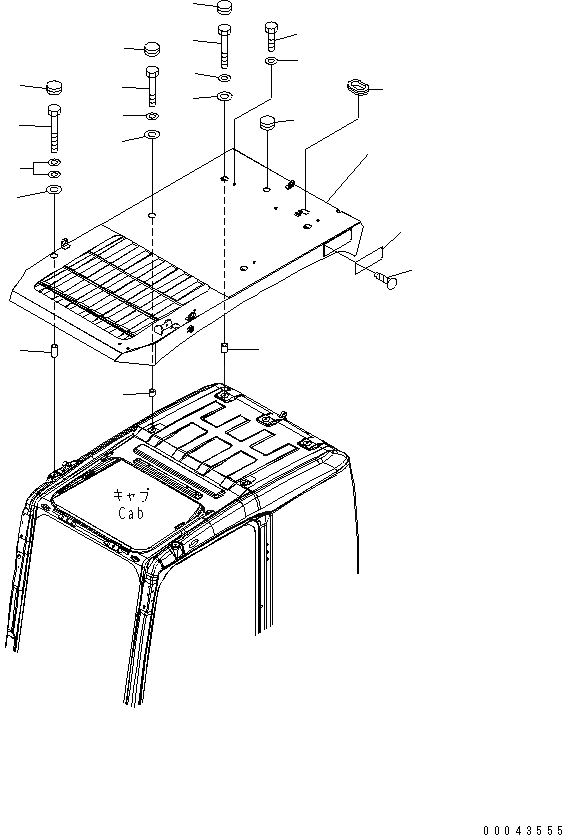 キャブ
Cab

00043555