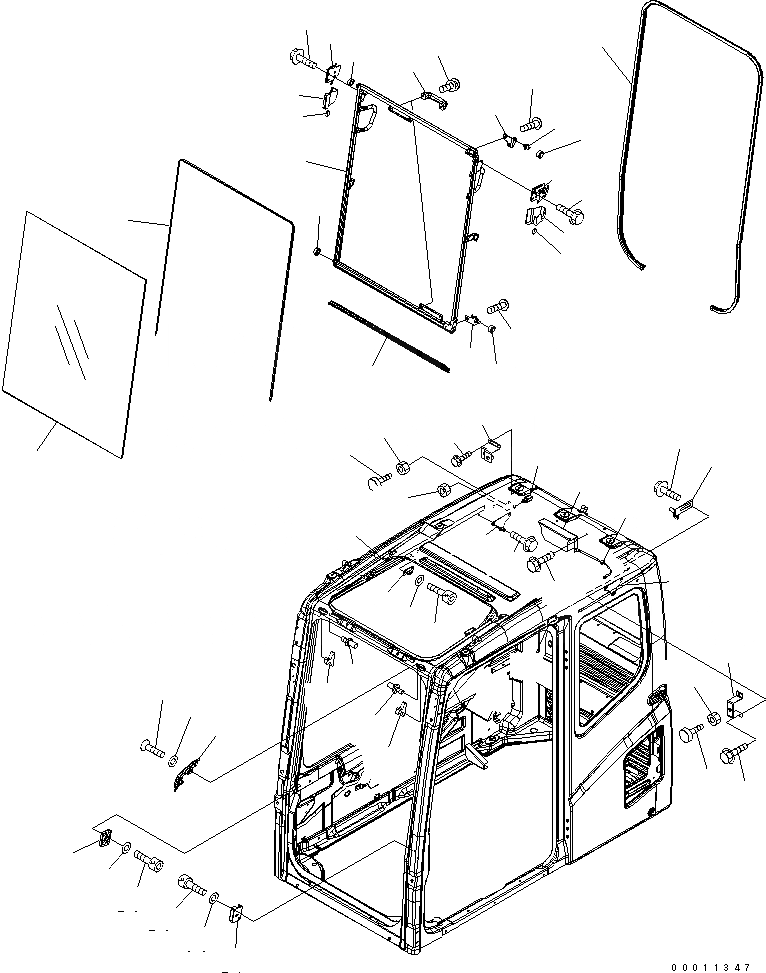 00011347