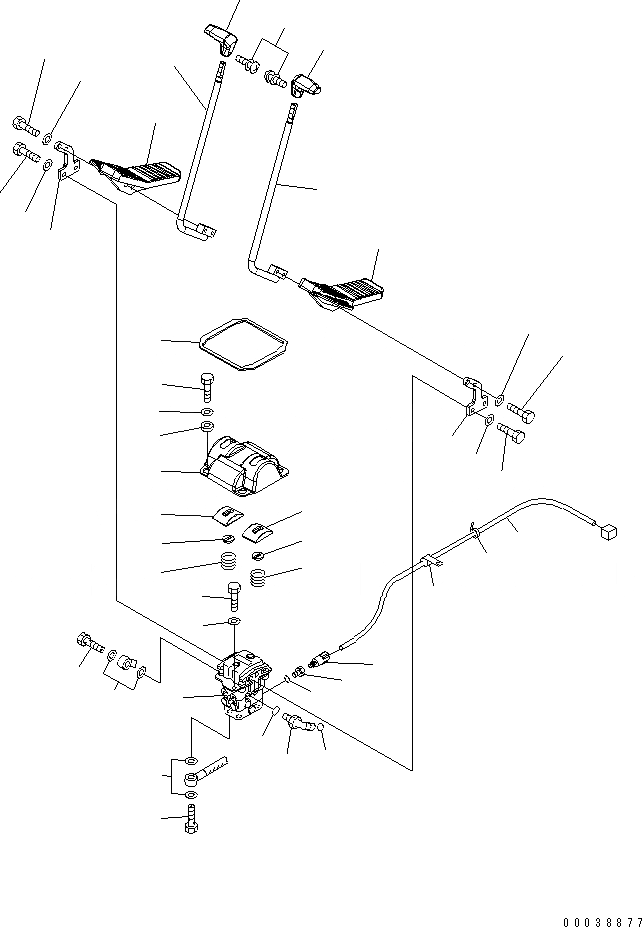 00038877