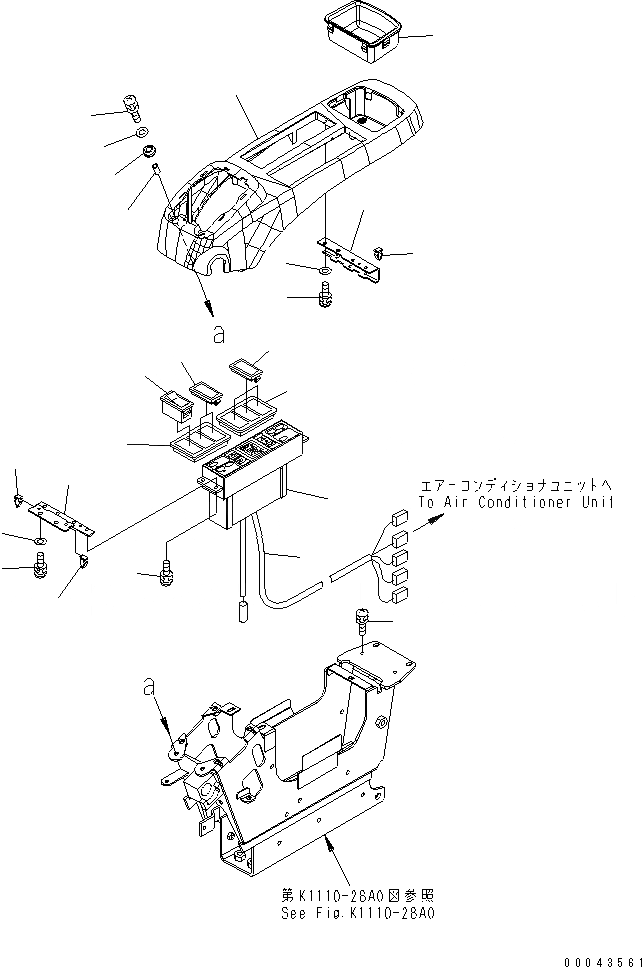 a

エアーコンディショナユニットへ
To Air Conditioner Unit

a

第K1110-28A0図参照
See Fig.K1110-28A0

00043561