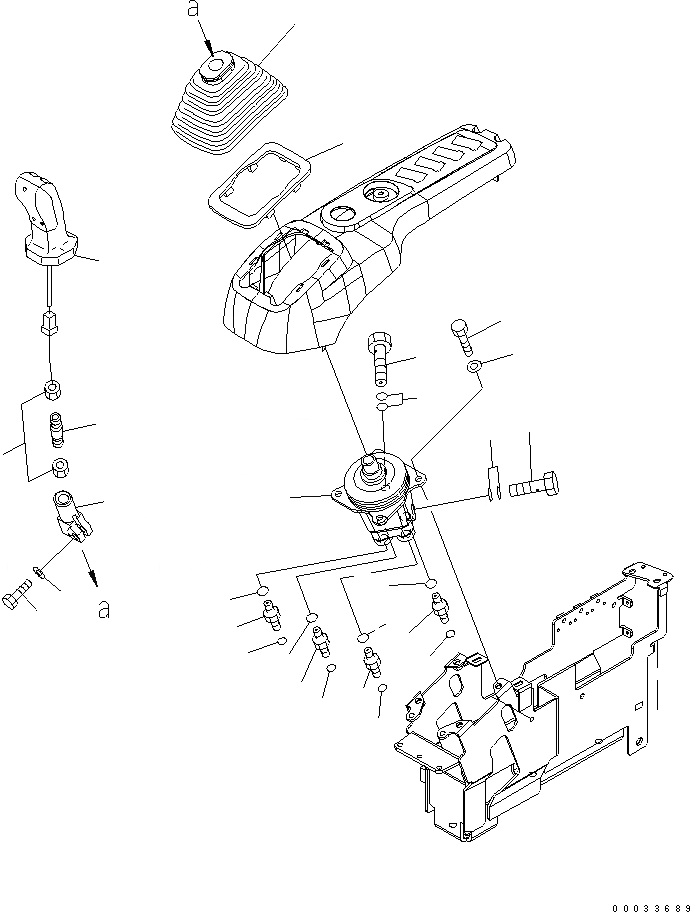 a

a

00033689