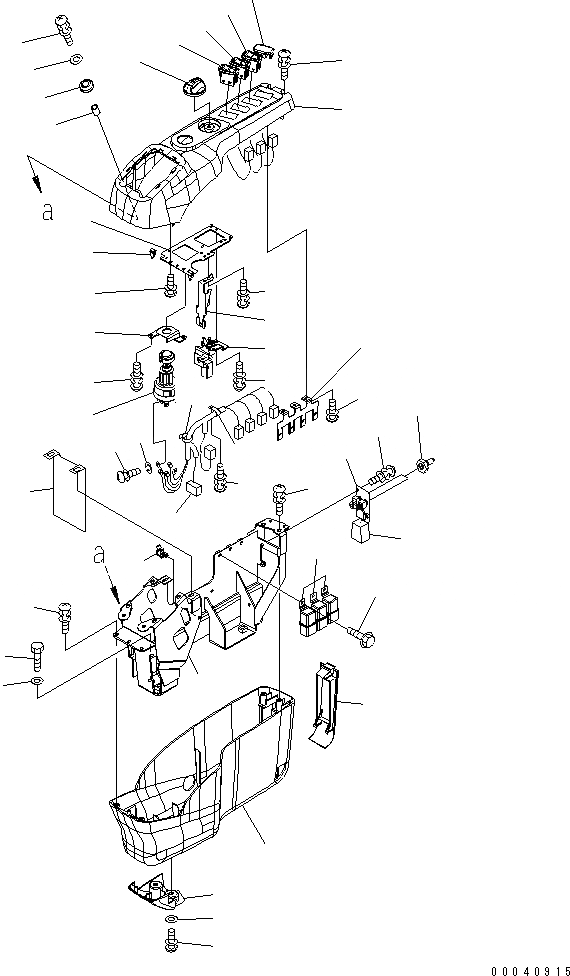 a

a

00040915