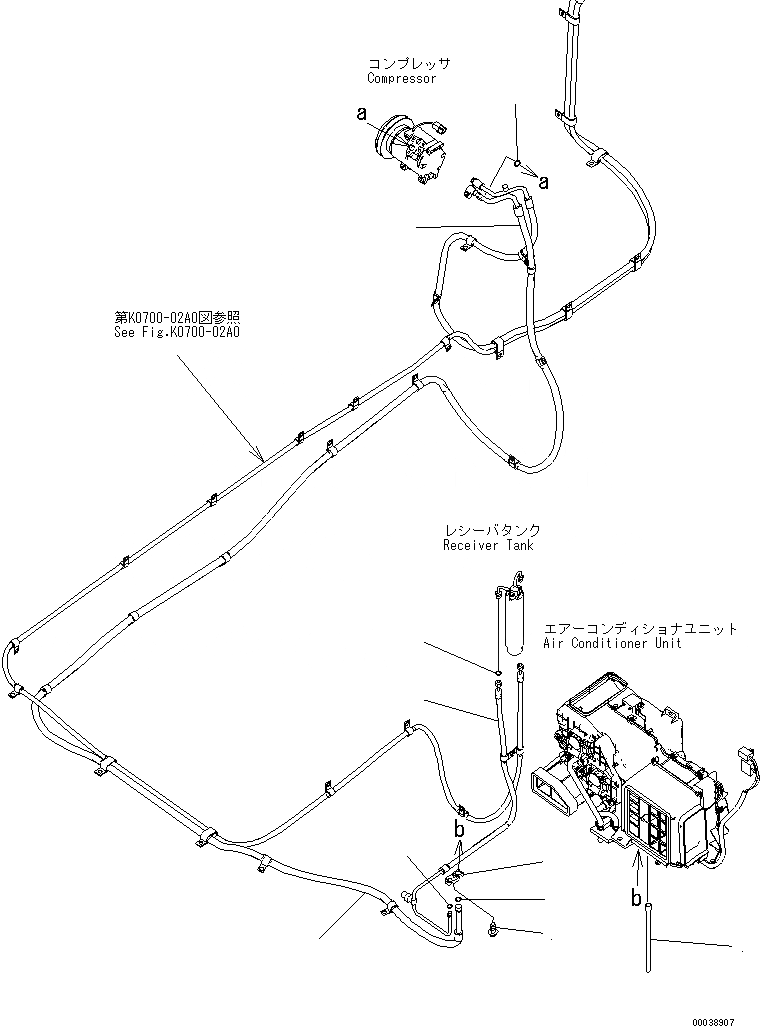 コンプレッサ
Compressor

a

a

第K0700-02A0図参照
See Fig.K0700-02A0

レシーバタンク
Receiver Tank

エアーコンディショナユニット
Air Conditioner Unit

b

b

00038907