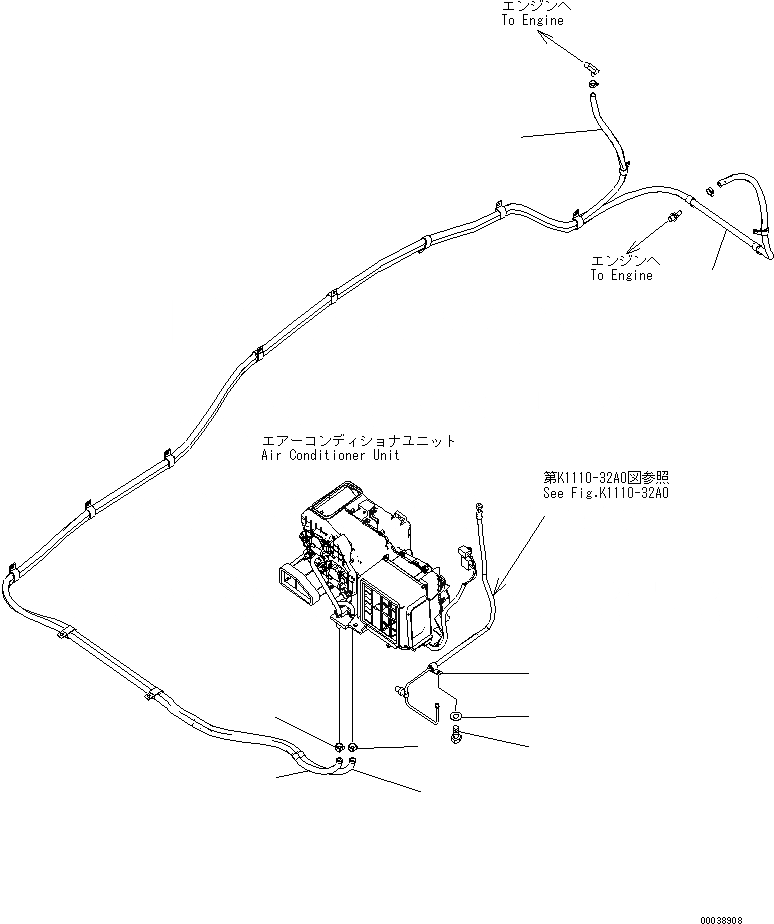 エンジンへ
To Engine

エンジンへ
To Engine

エアーコンディショナユニット
Air Conditioner Unit

第K1110-32A0図参照
See Fig.K1110-32A0

00038908