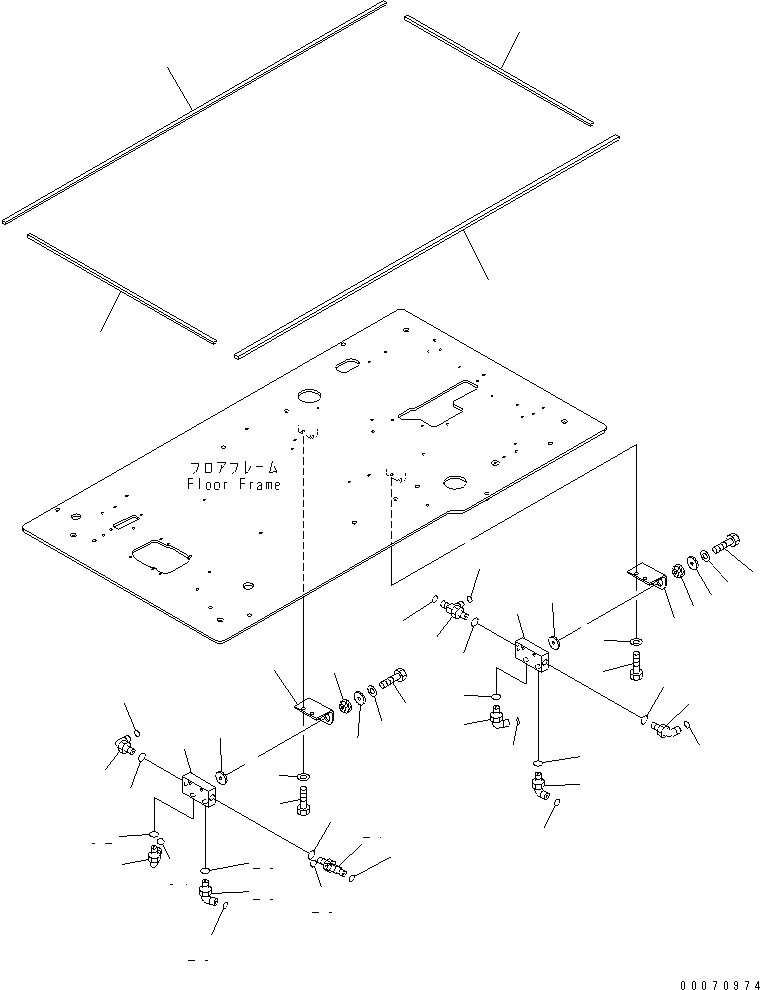 フロアフレーム
Floor Frame

00070974