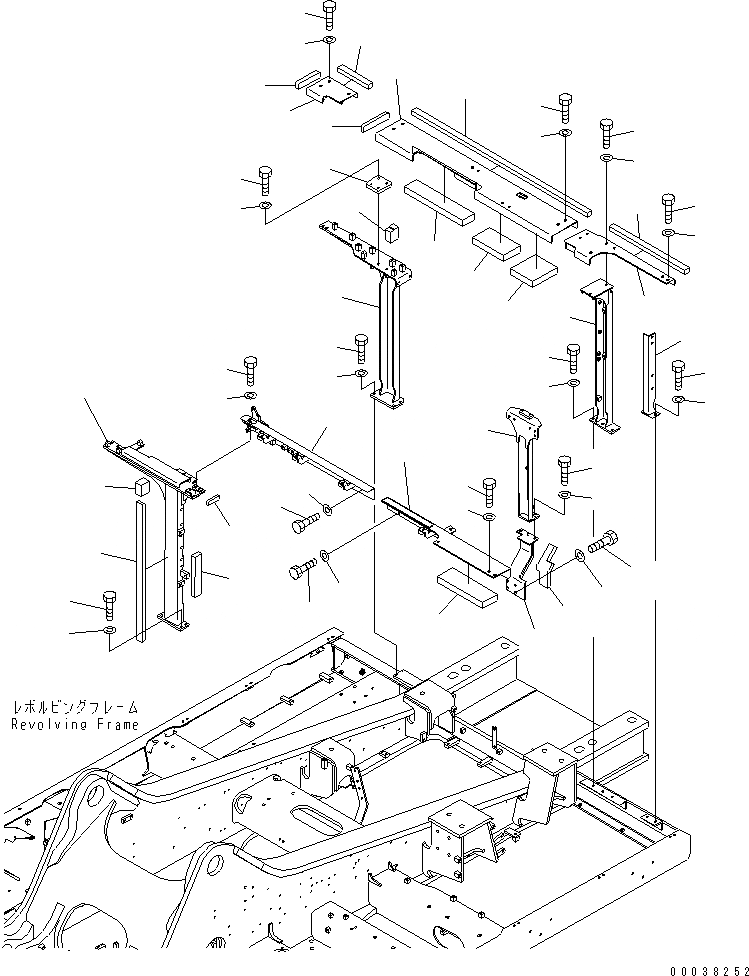 レボルビングフレーム
Revolving Frame

00038252