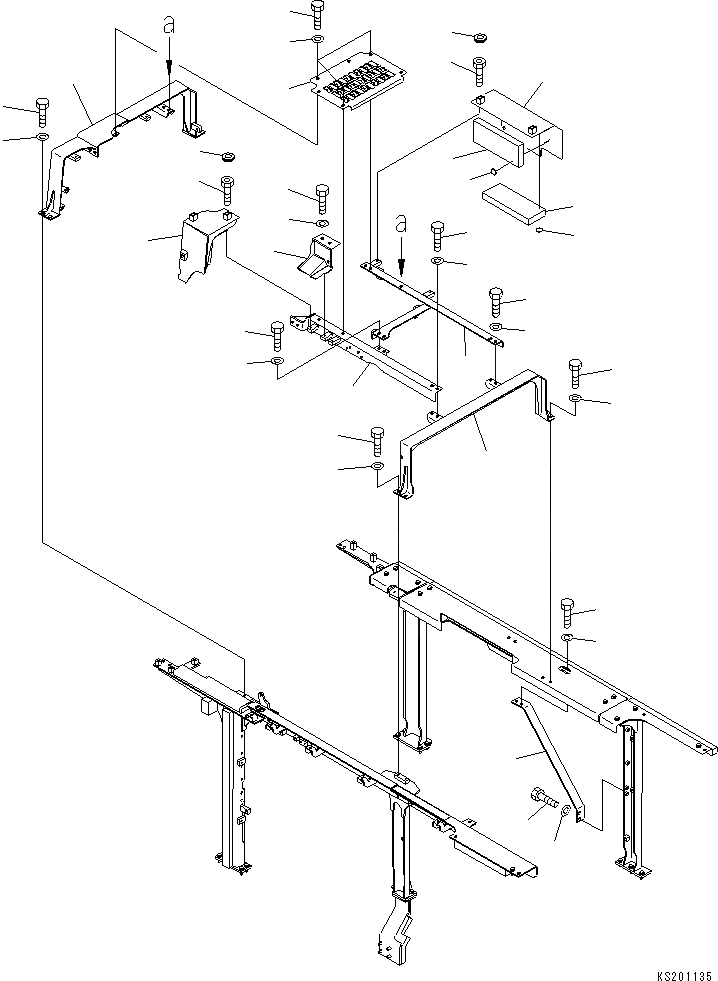 a
a
KS201135