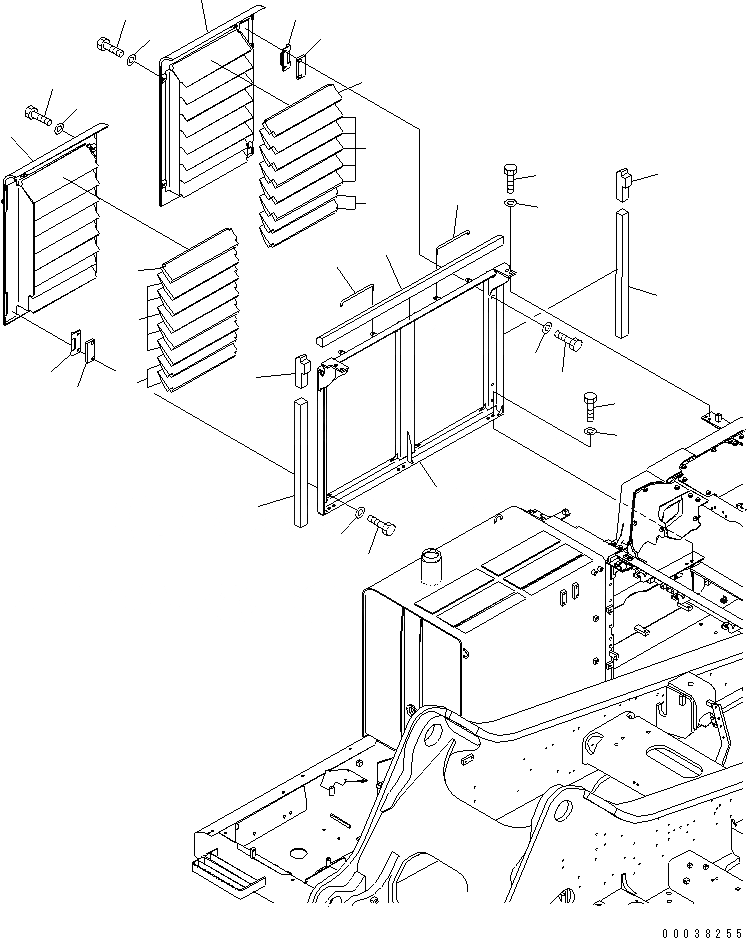 00038255