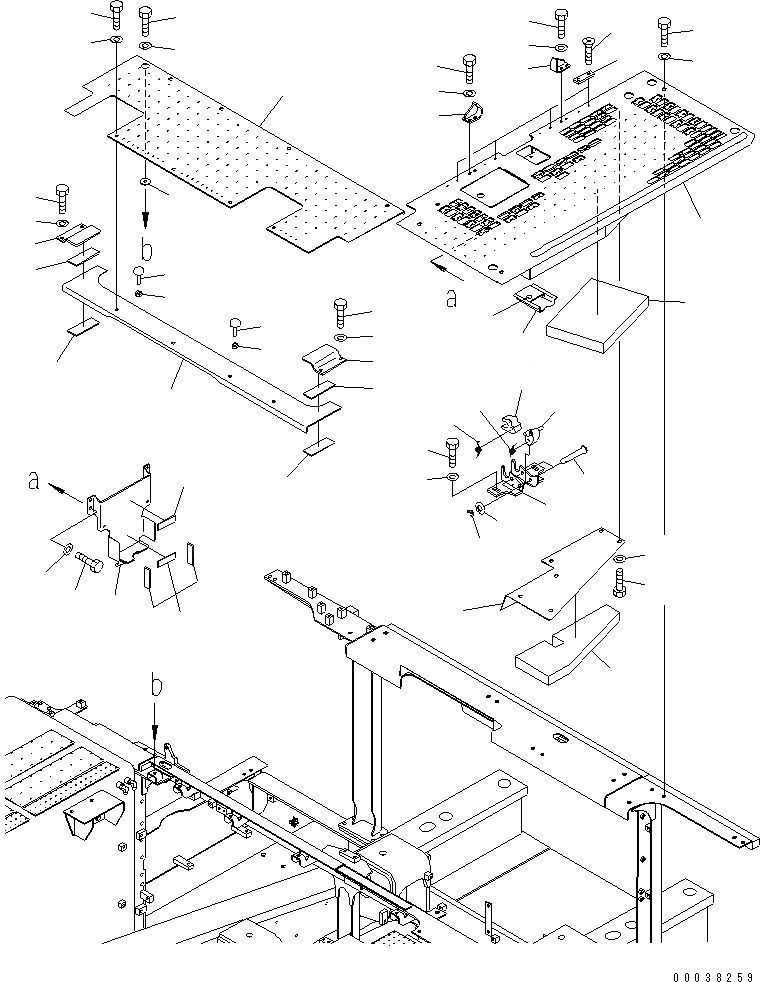 b
a
a
b
00038259