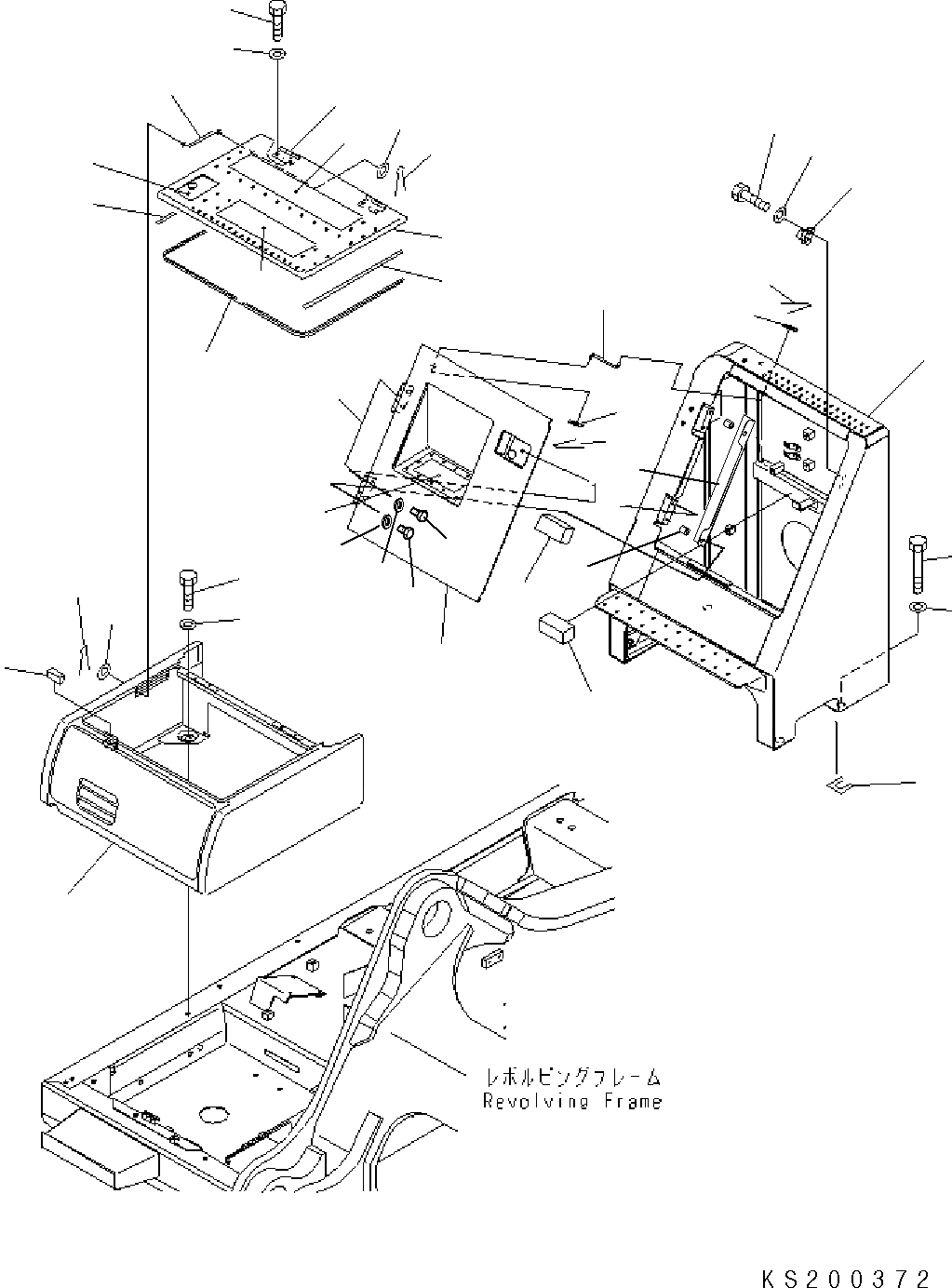 レボルビングフレーム
Revolving Frame

KS200372