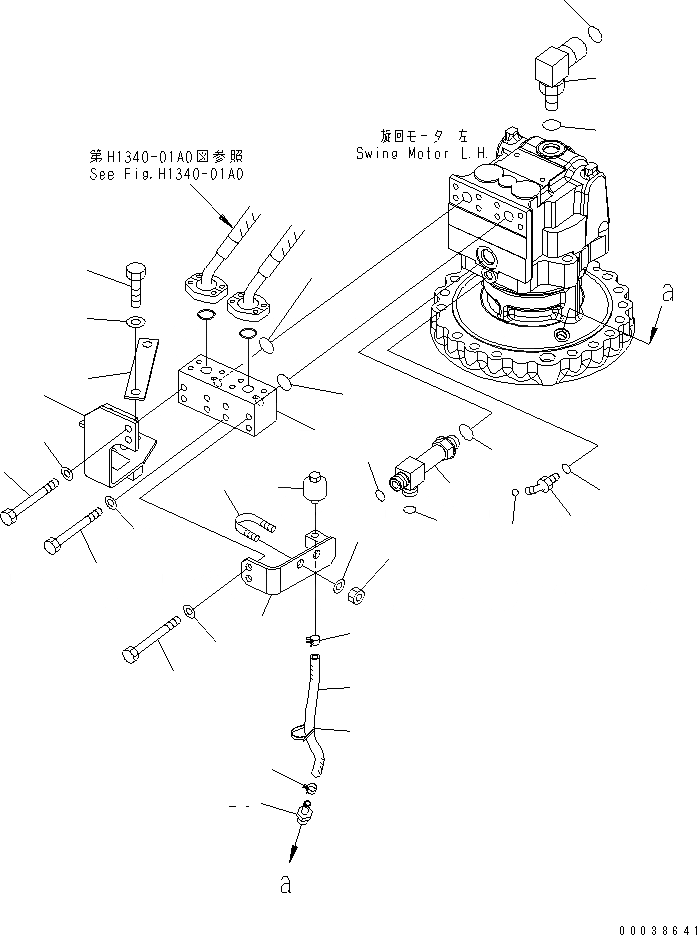 第H1340-01A0図参照
See Fig.H1340-01A0

旋回モータ 左
Swing Motor L.H.

a

a

00038641