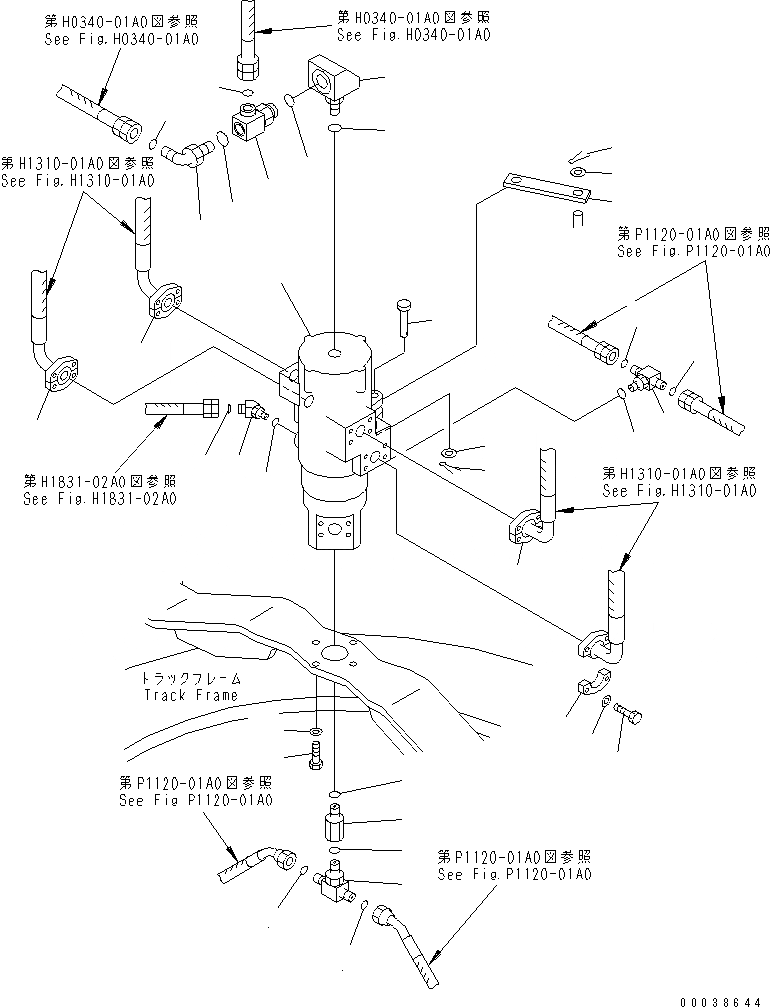 第H0340-01A0図参照
See Fig.H0340-01A0

第H0340-01A0図参照
See Fig.H0340-01A0

第H1310-01A0図参照
See Fig.H1310-01A0

第P1120-01A0図参照
See Fig.P1120-01A0

第H1831-02A0図参照
See Fig.H1831-02A0

第H1310-01A0図参照
See Fig.H1310-01A0

トラックフレーム
Track Frame

第P1120-01A0図参照
See Fig P1120-01A0

第P1120-01A0図参照
See Fig.P1120-01A0

00038644