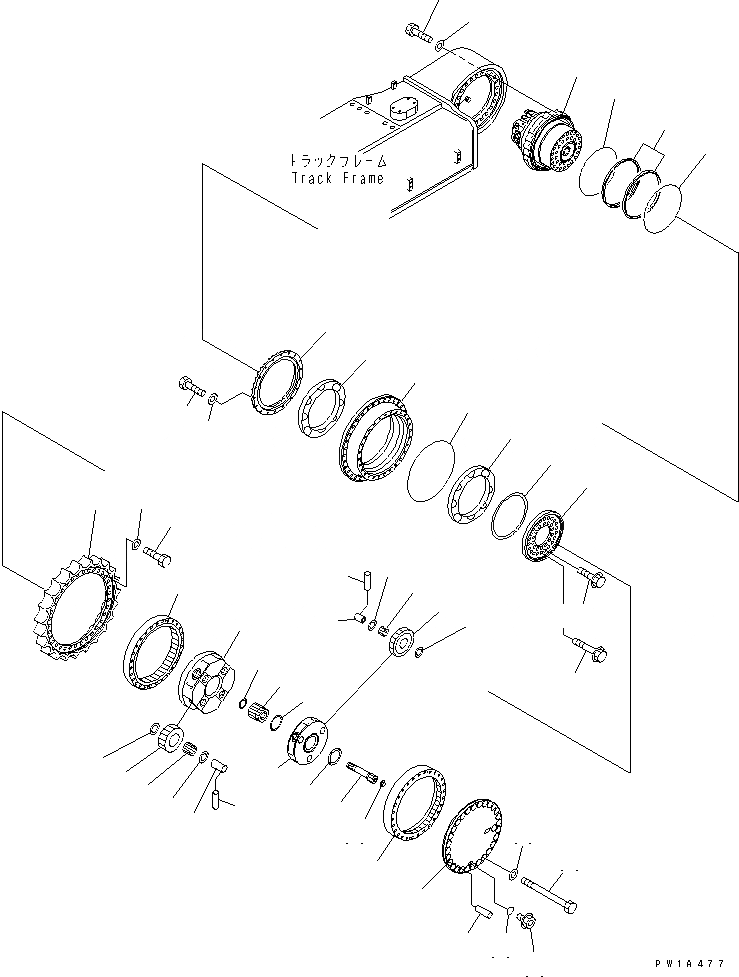 トラックフレーム
Track Frame

PW1A477