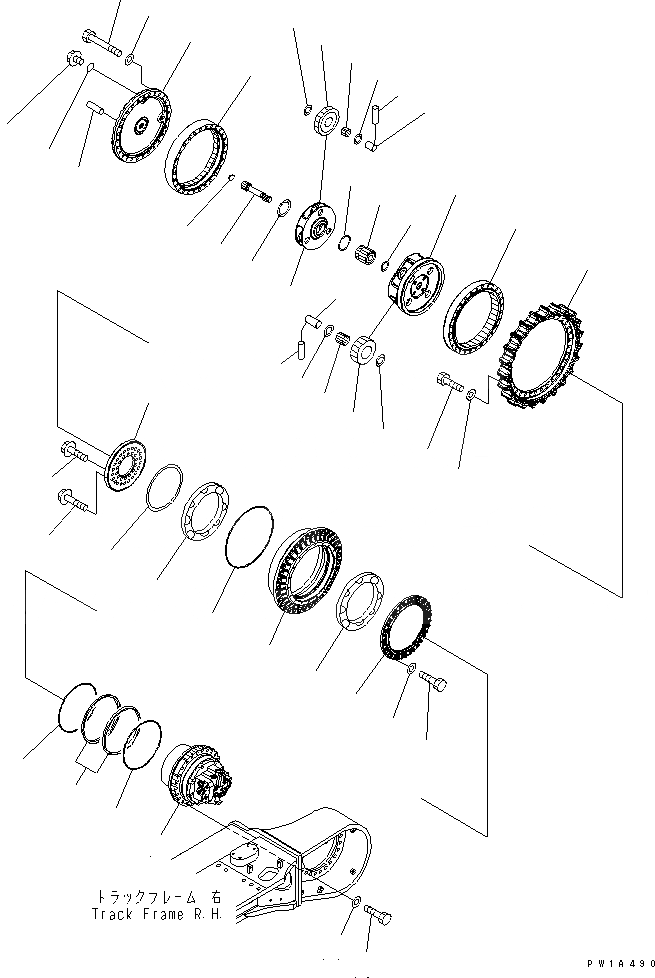 トラックフレーム 右
Track Frame R.H.

PW1A490