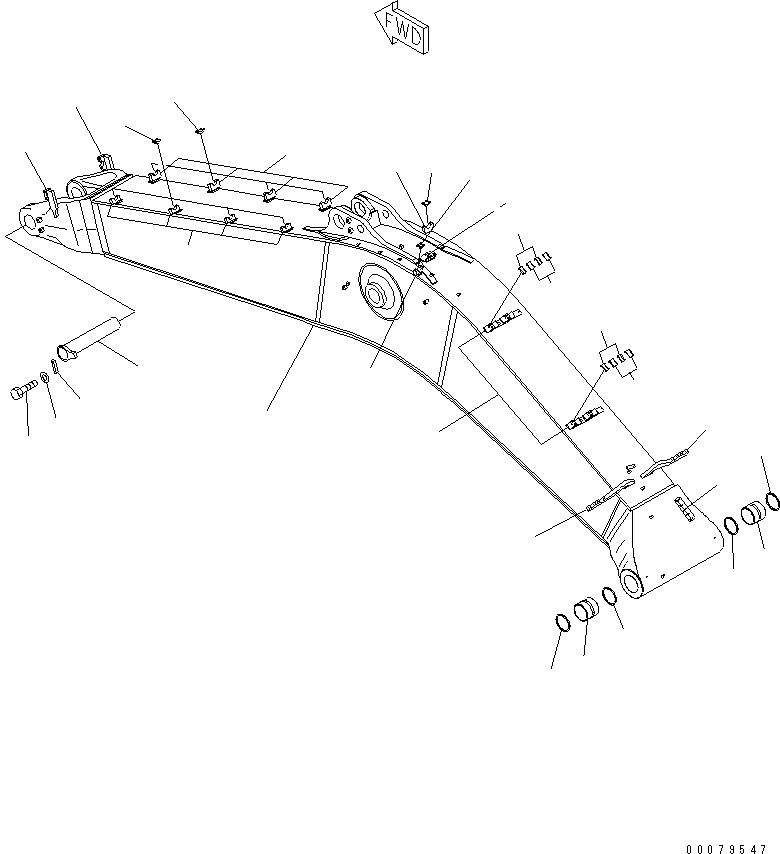 FWD

00079547