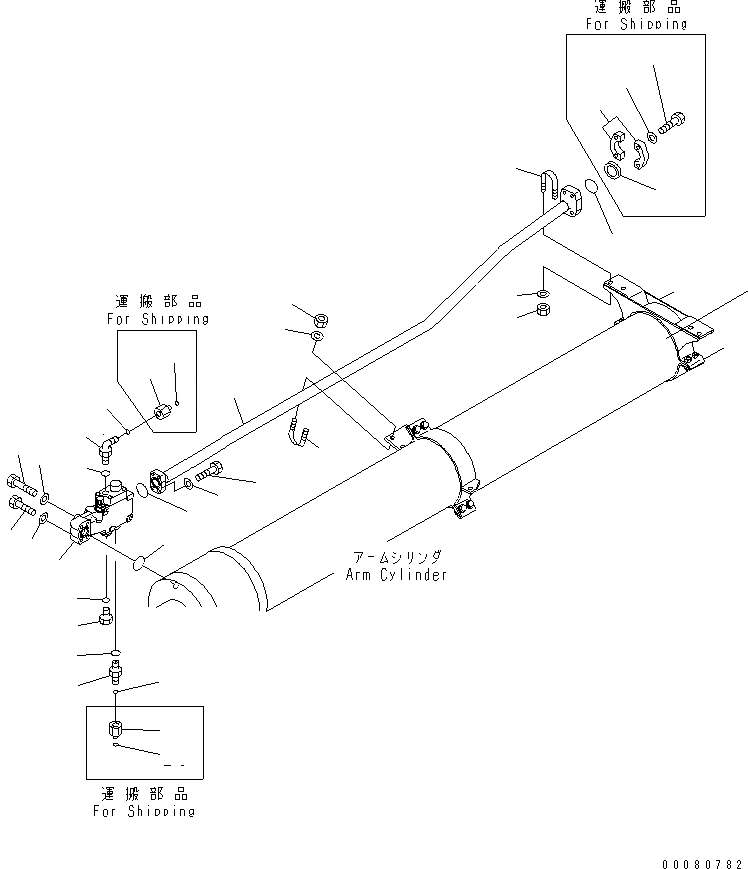 運搬部品
For Shipping

運搬部品
For Shipping

アームシリンダ
Arm Cylinder

運搬部品
For Shipping

00080782