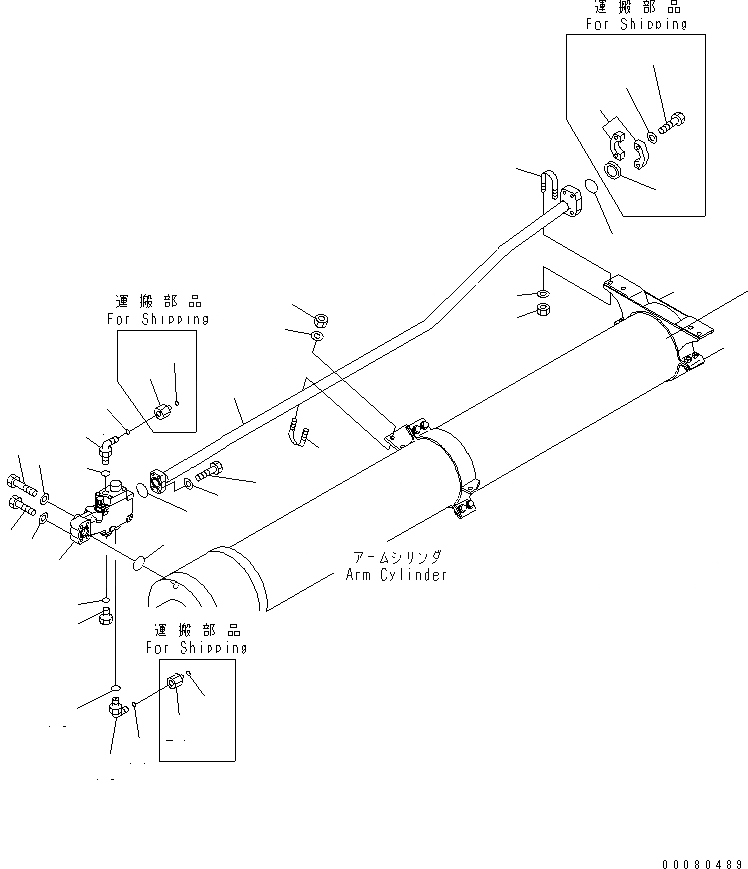 運搬部品
For Shipping

運搬部品
For Shipping

アームシリンダ
Arm Cylinder

運搬部品
For Shipping

00080489