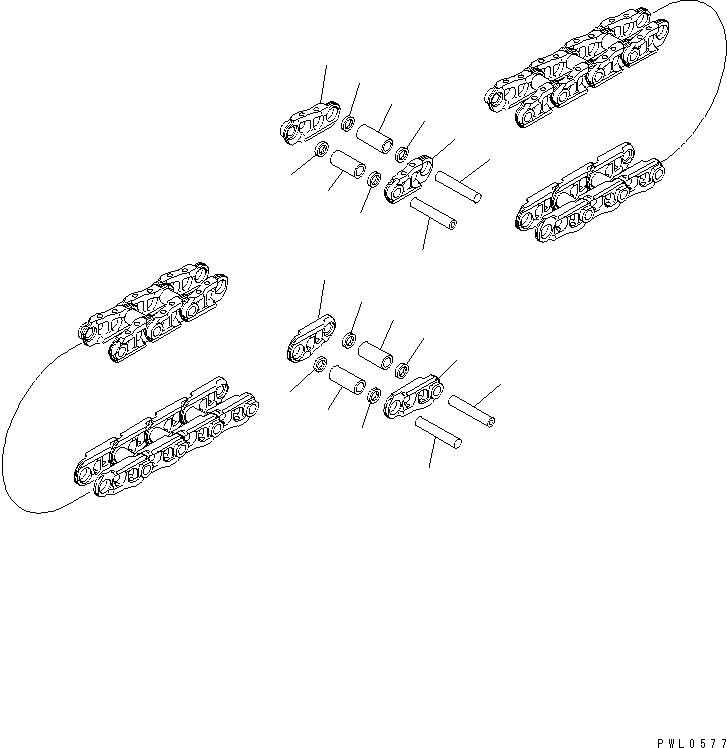 PWL0577