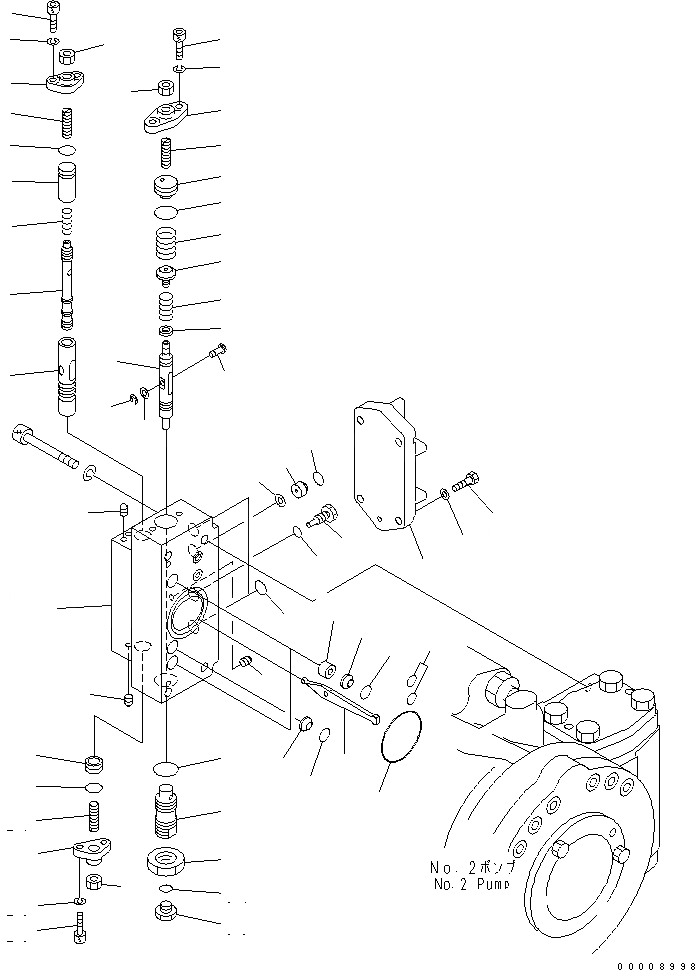 No. 2ポンプ
No. 2 Pump

00008998