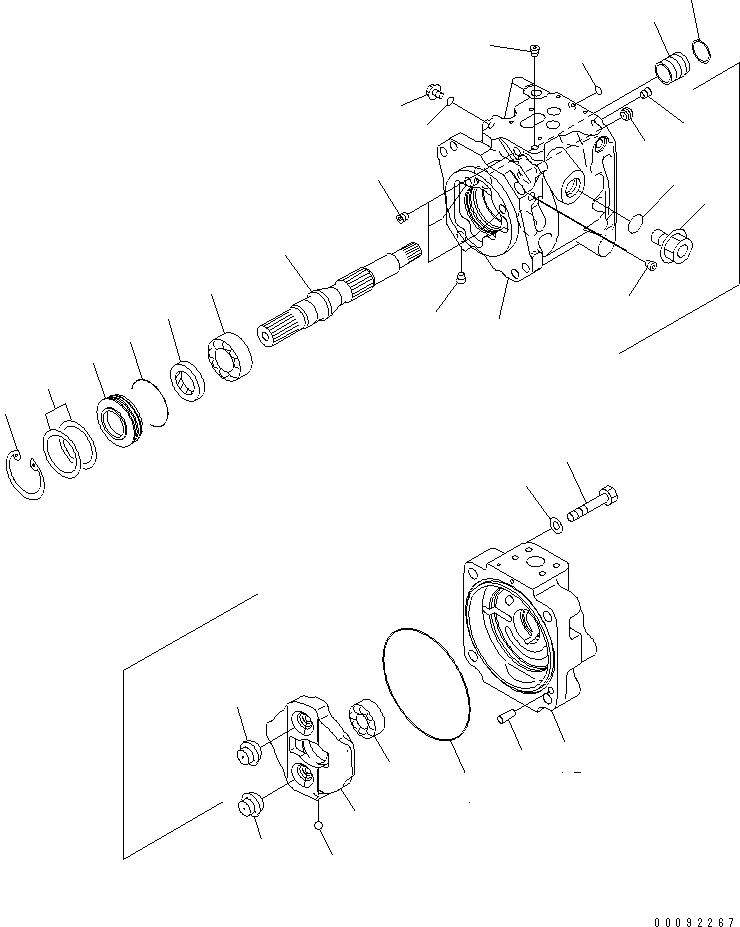 00092267