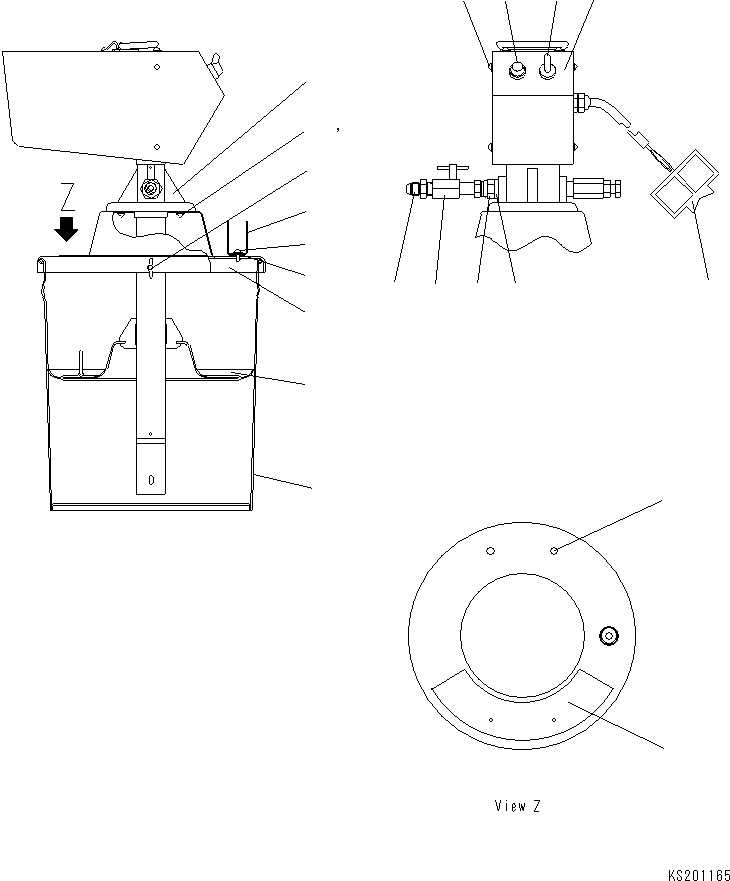 Z

,

View Z

KS201165