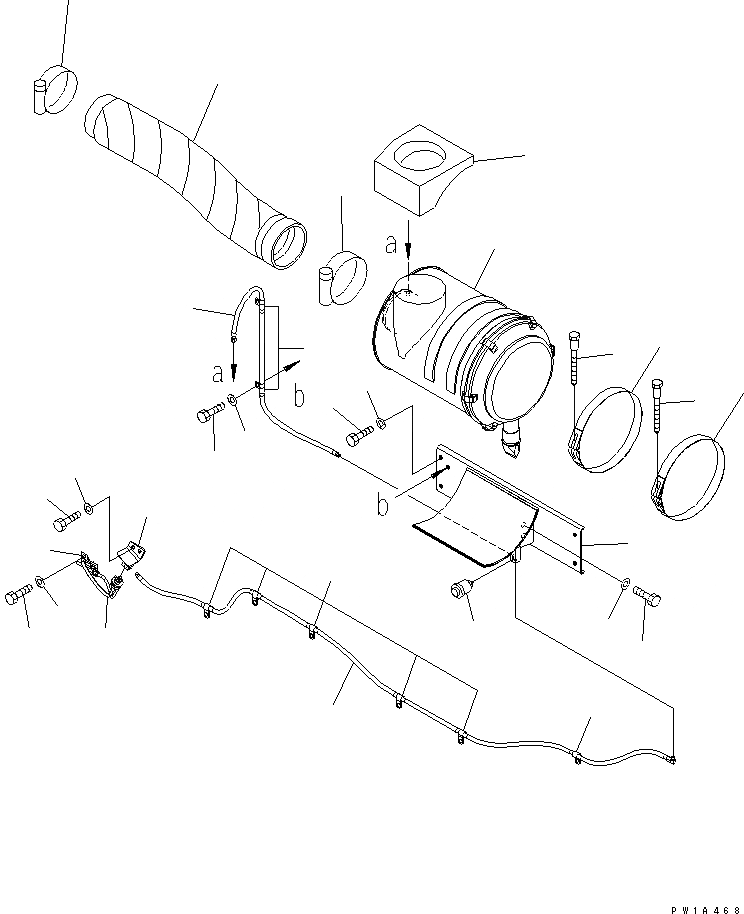 a
a
b
b
PW1A468