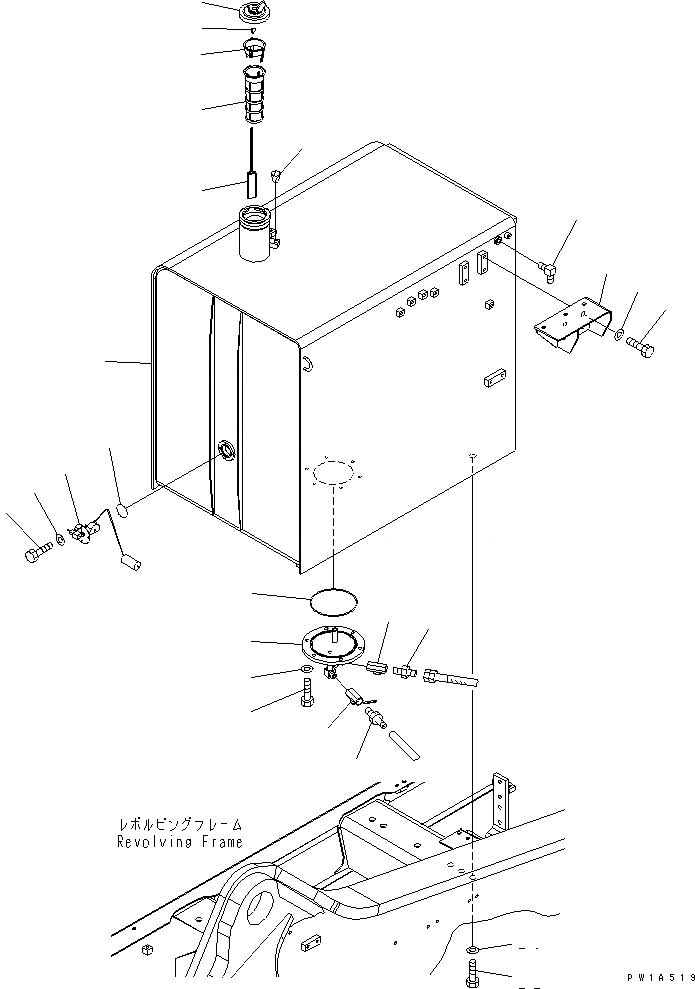 レボルビングフレーム
Revolving Frame

PW1A519