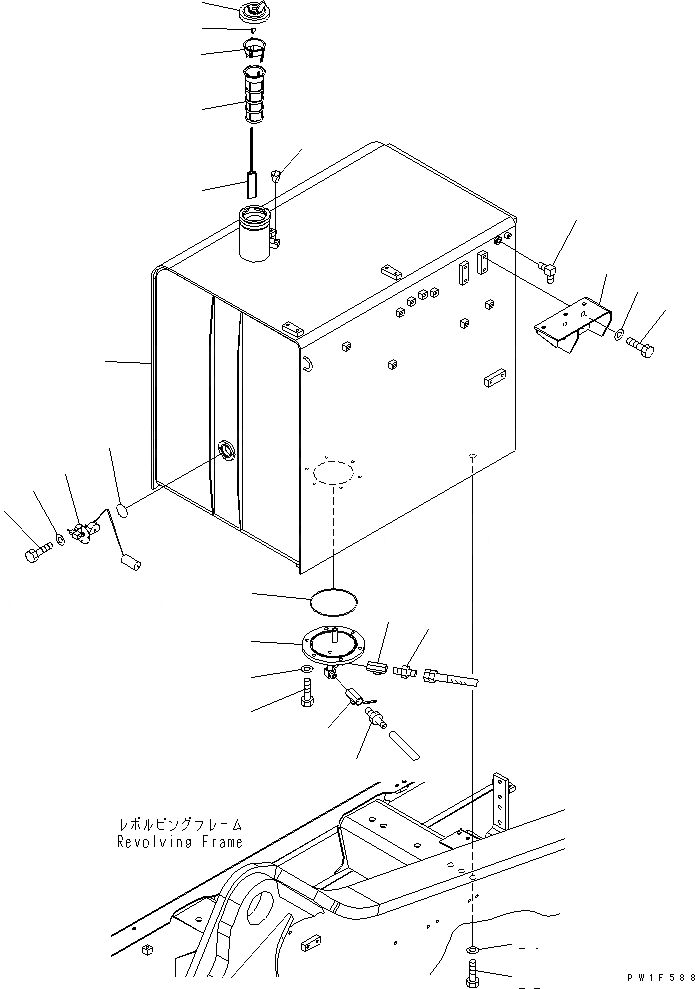 レボルビングフレーム
Revolving Frame

PW1F588