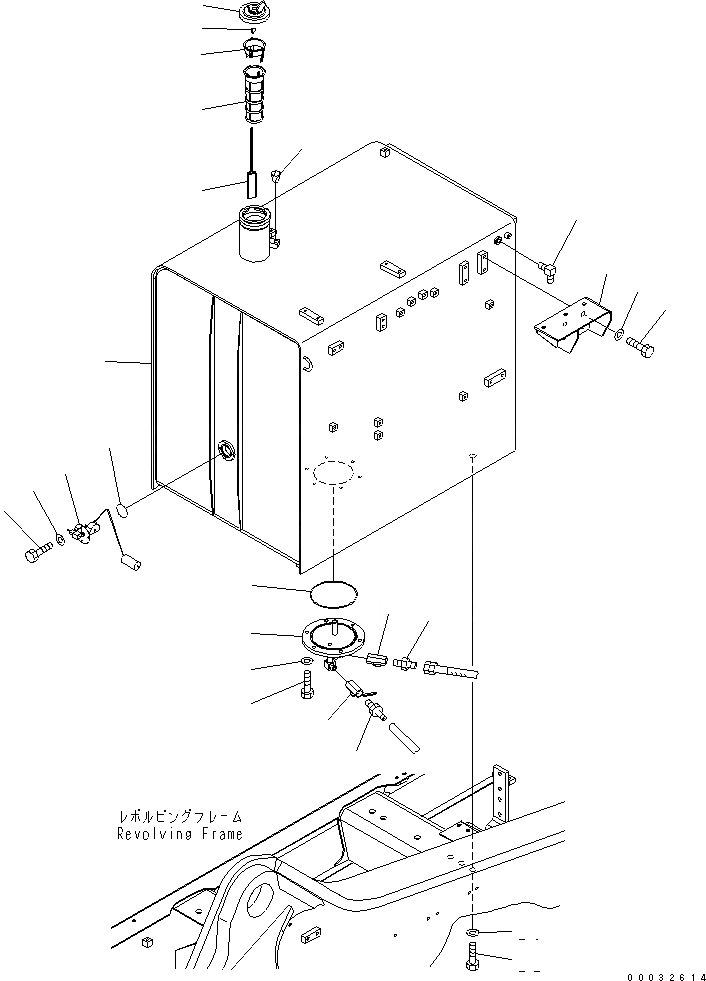 レボルビングフレーム
Revolving Frame

00032614