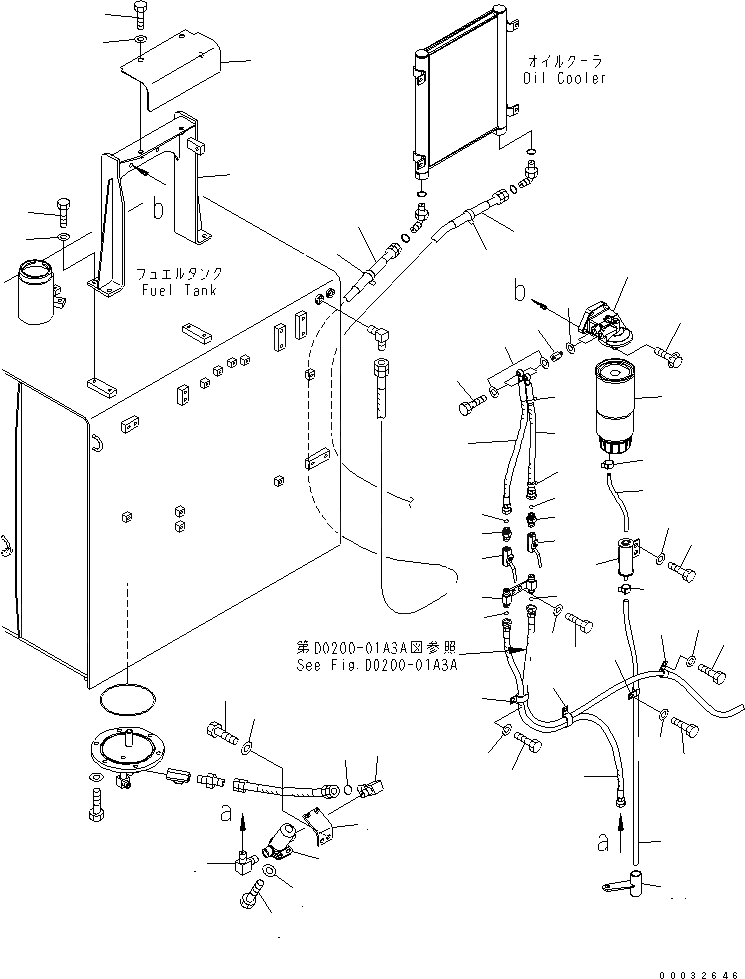 オイルクーラ
Oil Cooler

b

フュエルタンク
Fuel Tank

b

第D0200-01A3A図参照
See Fig.D0200-01A3A

a

a

00032646